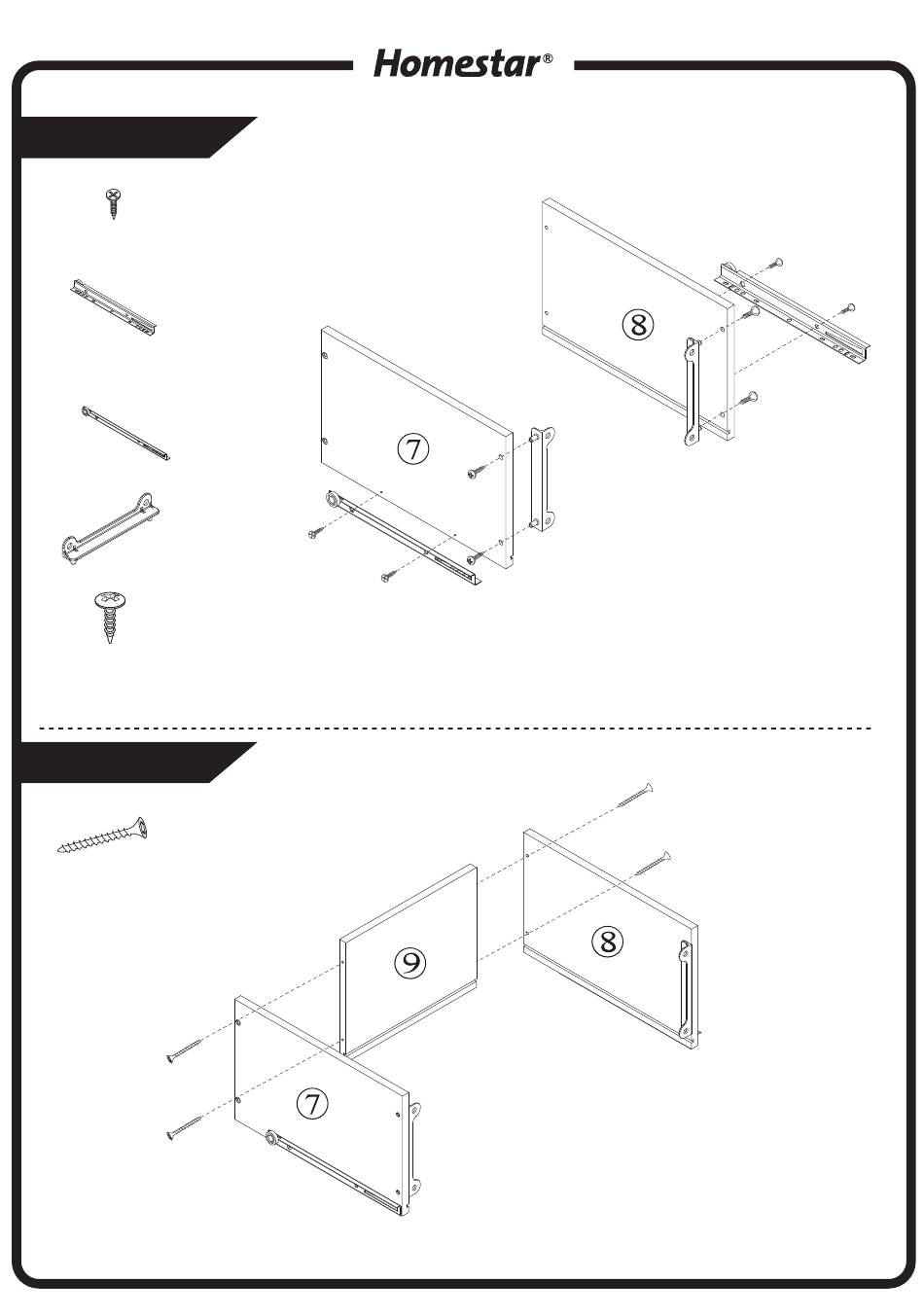 Homestar®

8

7

9

8

7