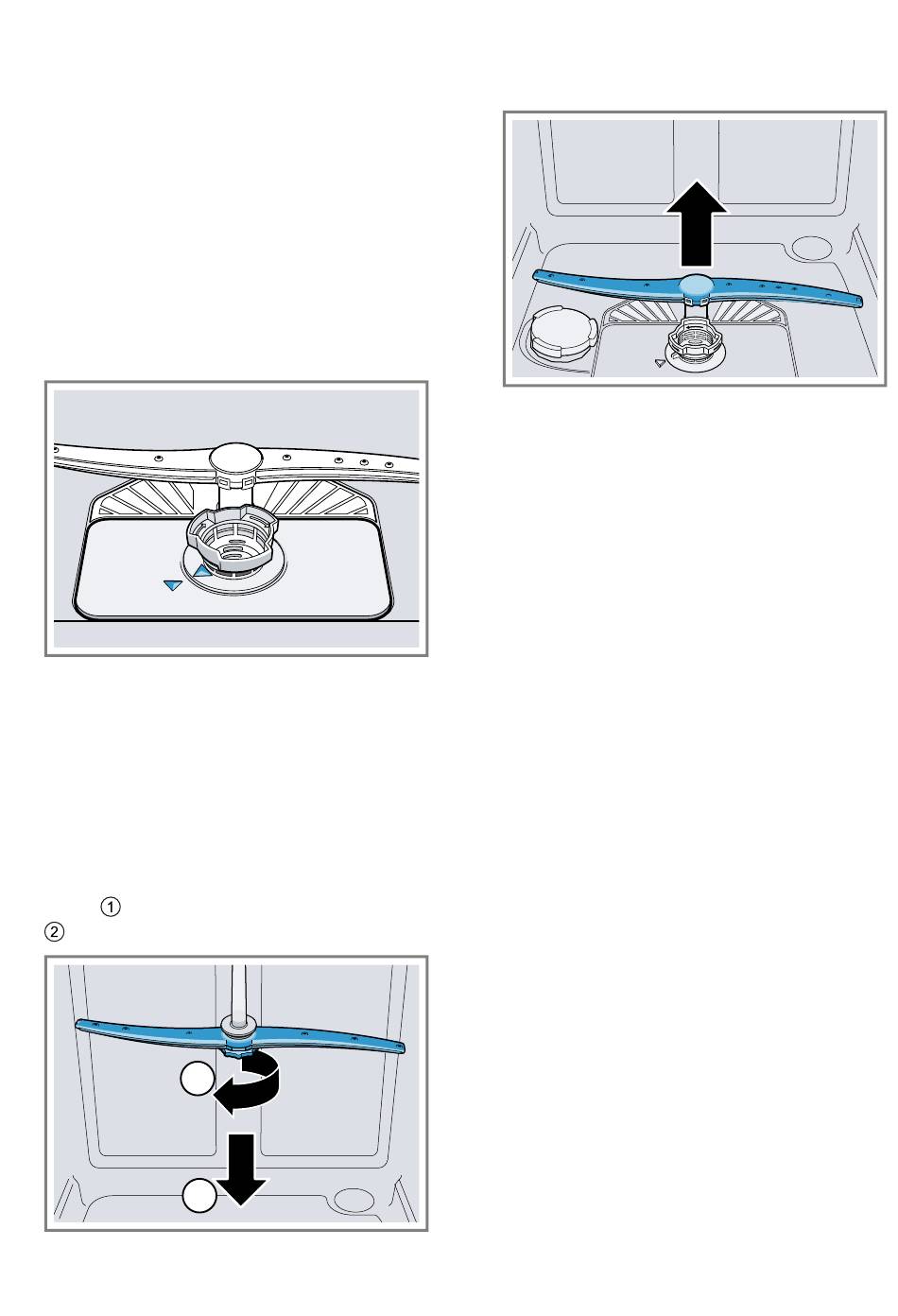 ①
②