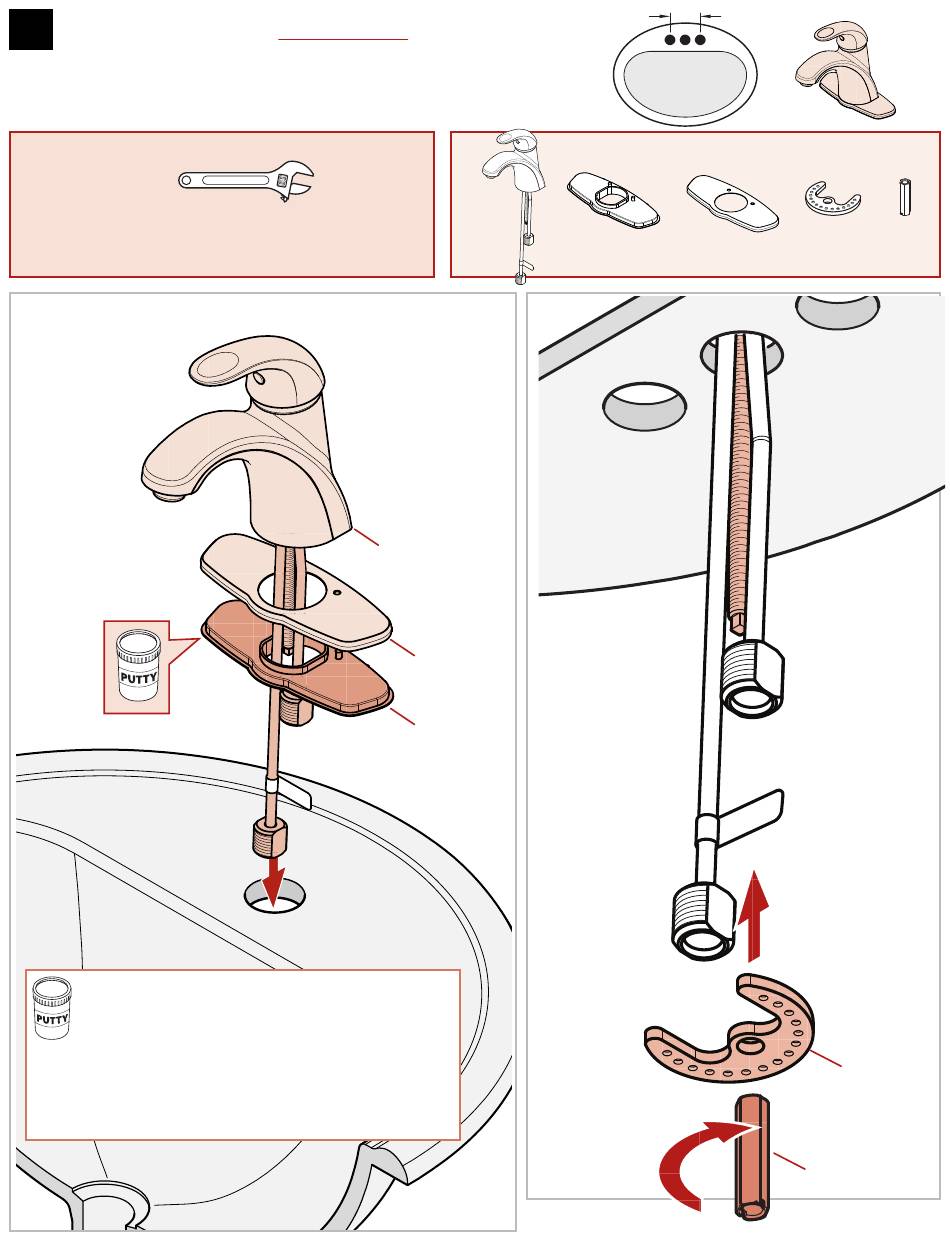 PUTTY

PUTTY