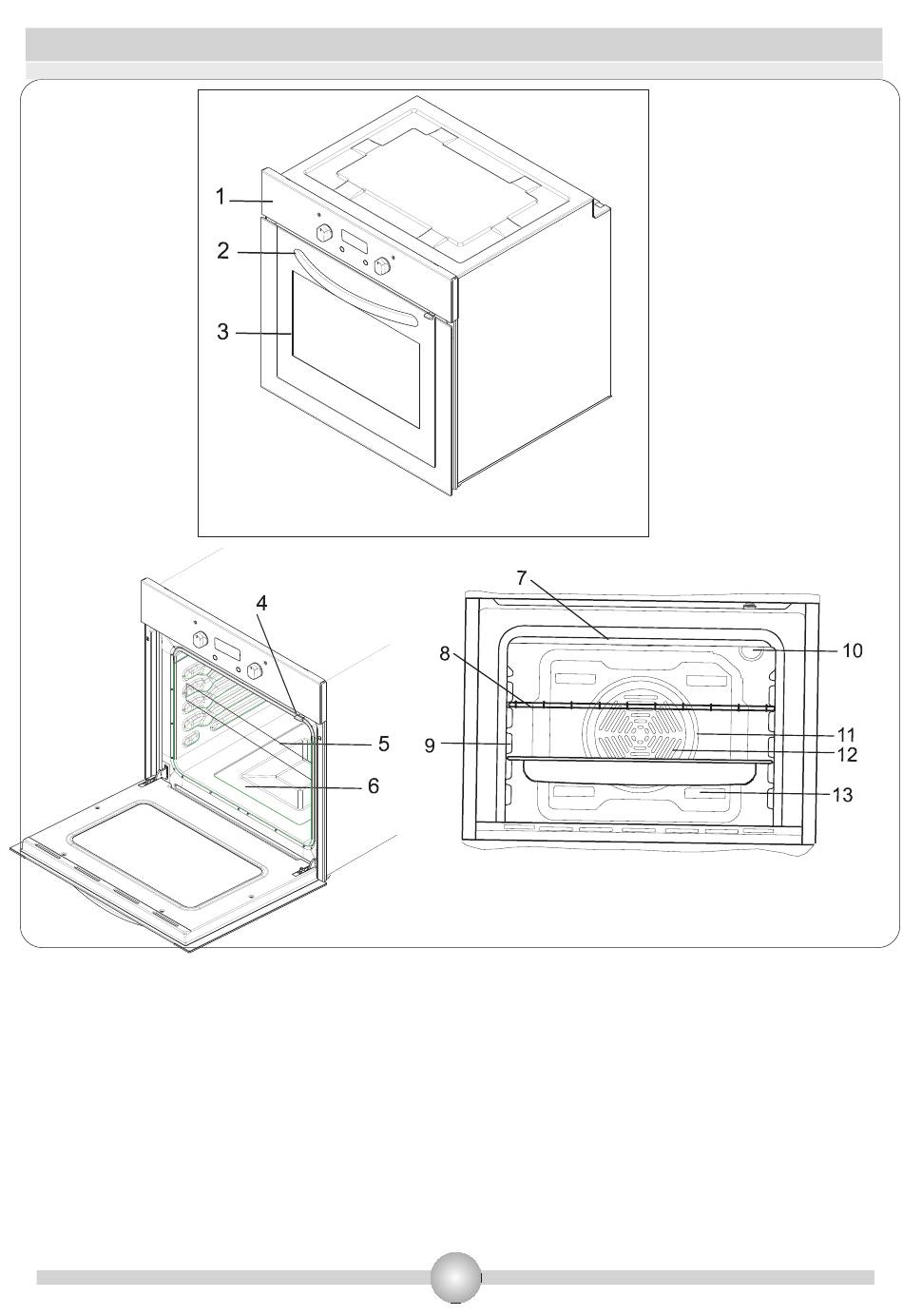 1
2
3
4
5
6
7
8
9
10
11
12
13