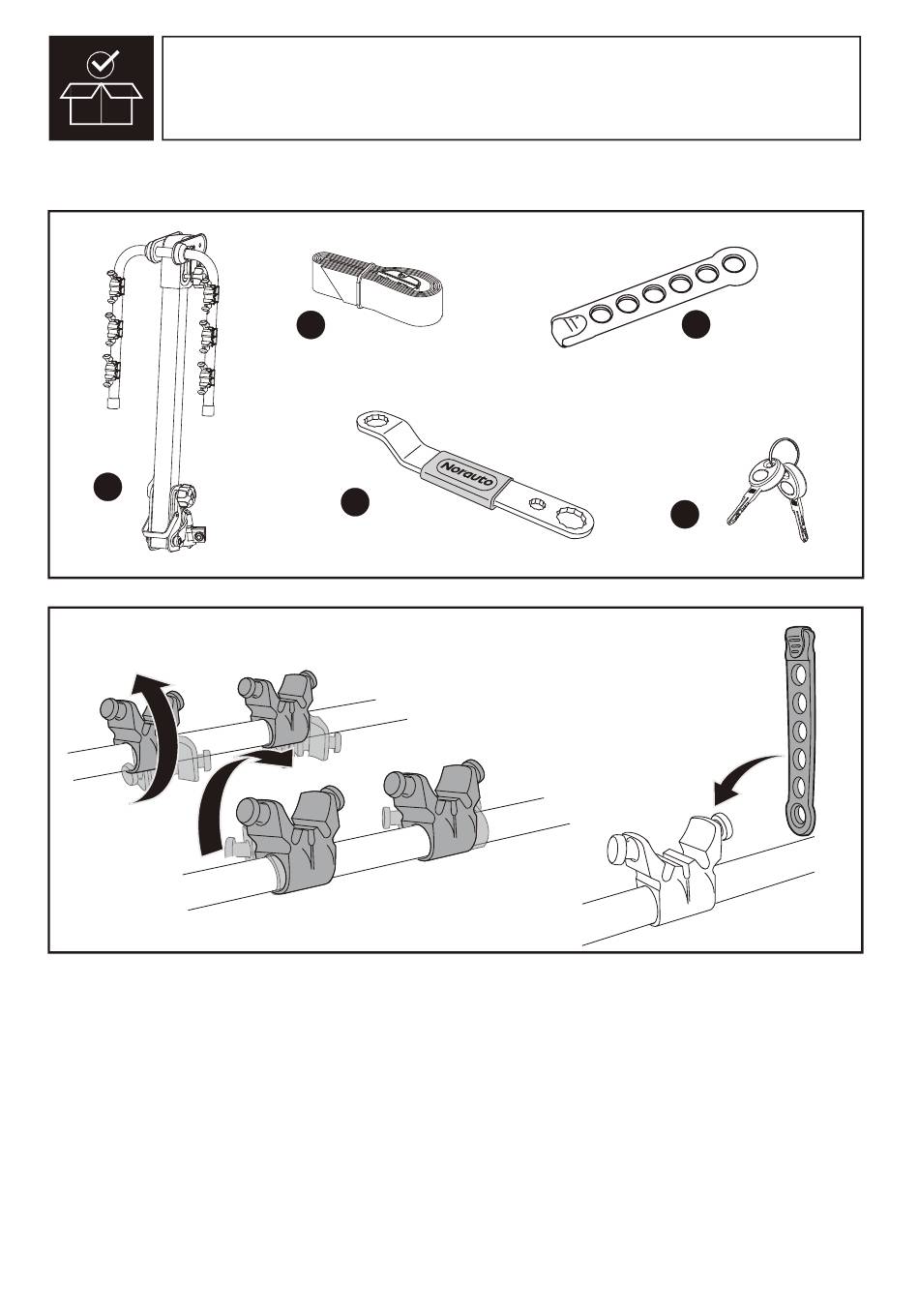 Norauto