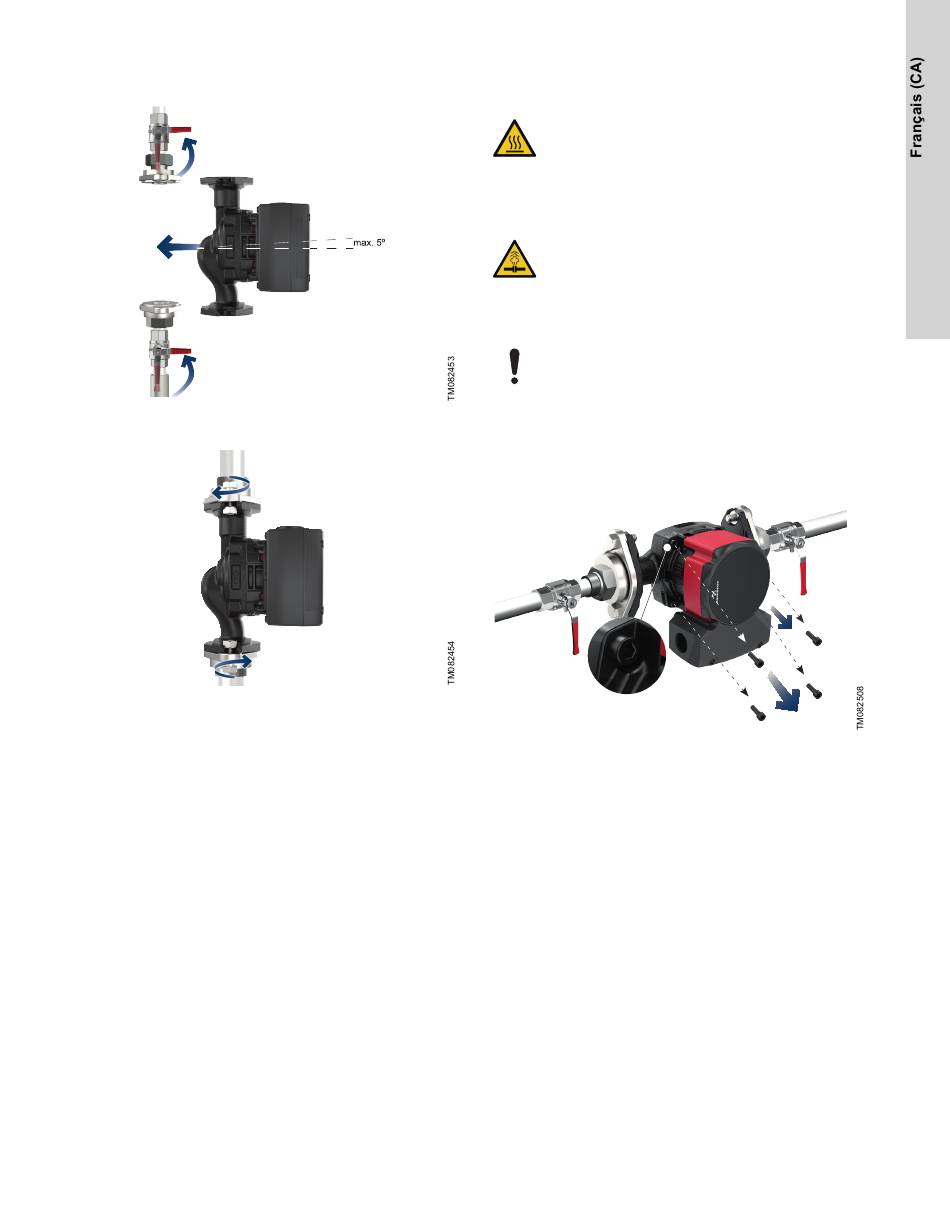 Français (CA)

max. 5°

TM082453

TM082454

TM082508