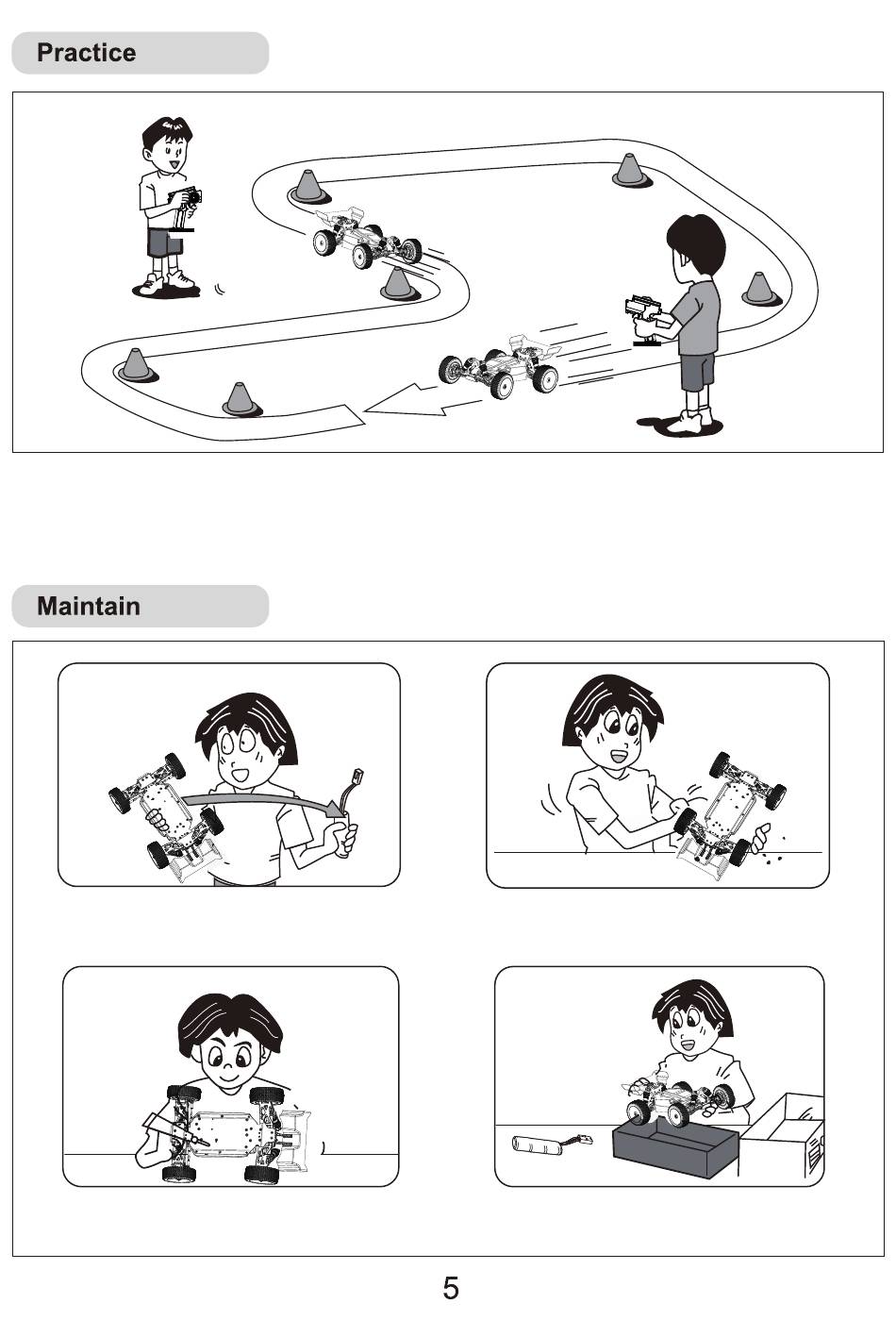 Practice

Maintain

5