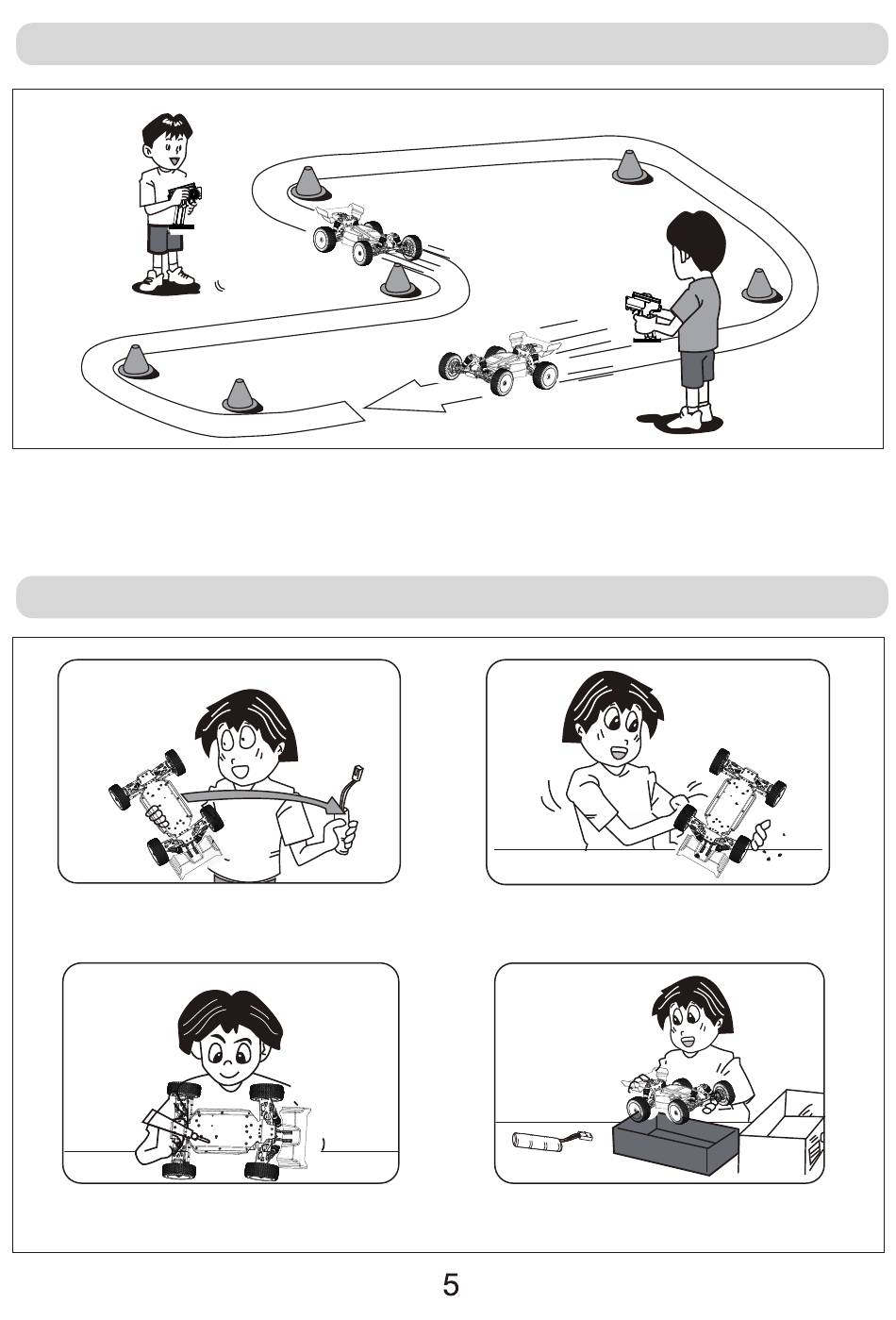 5