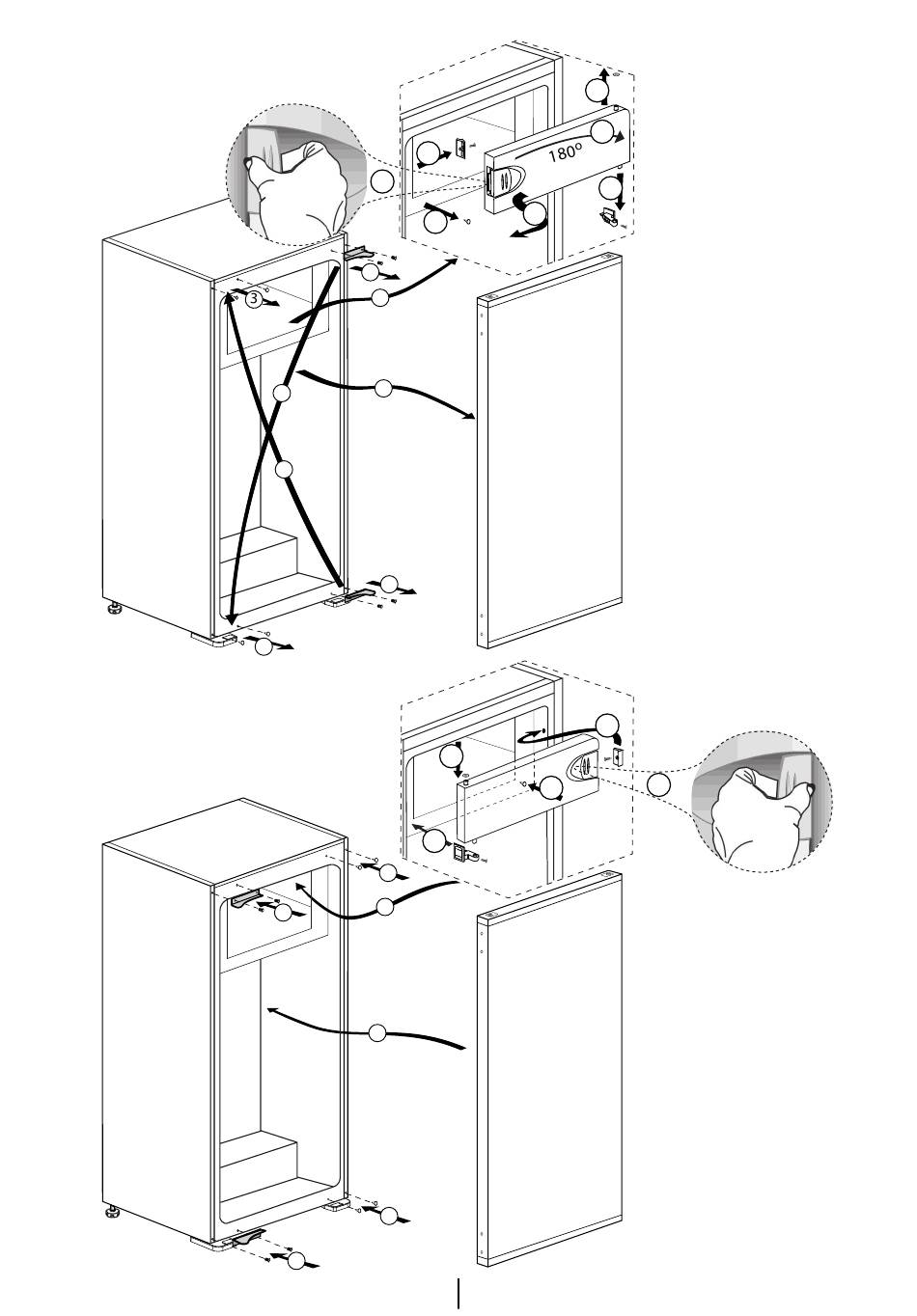 180°

3