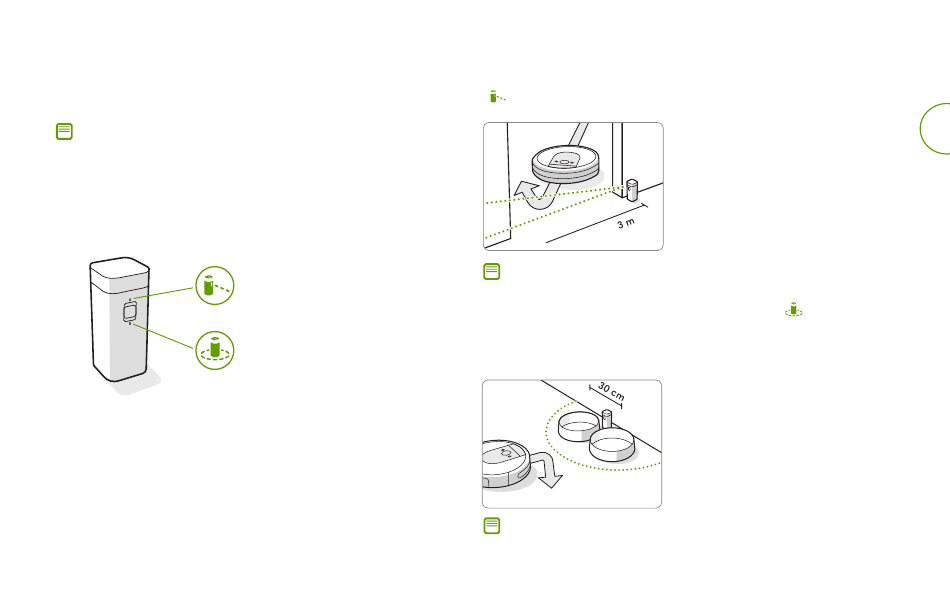 3 m

30 cm