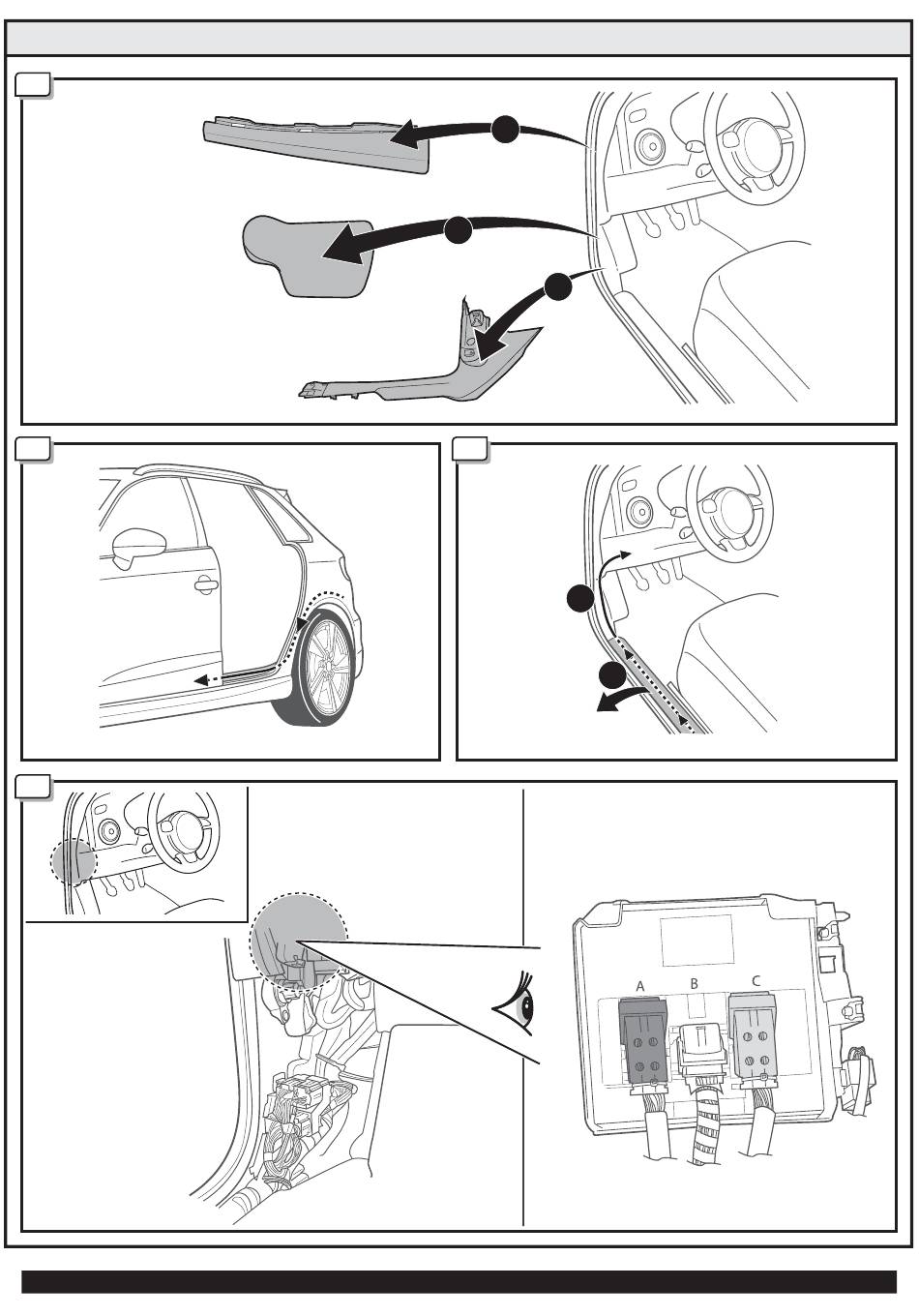 A B C