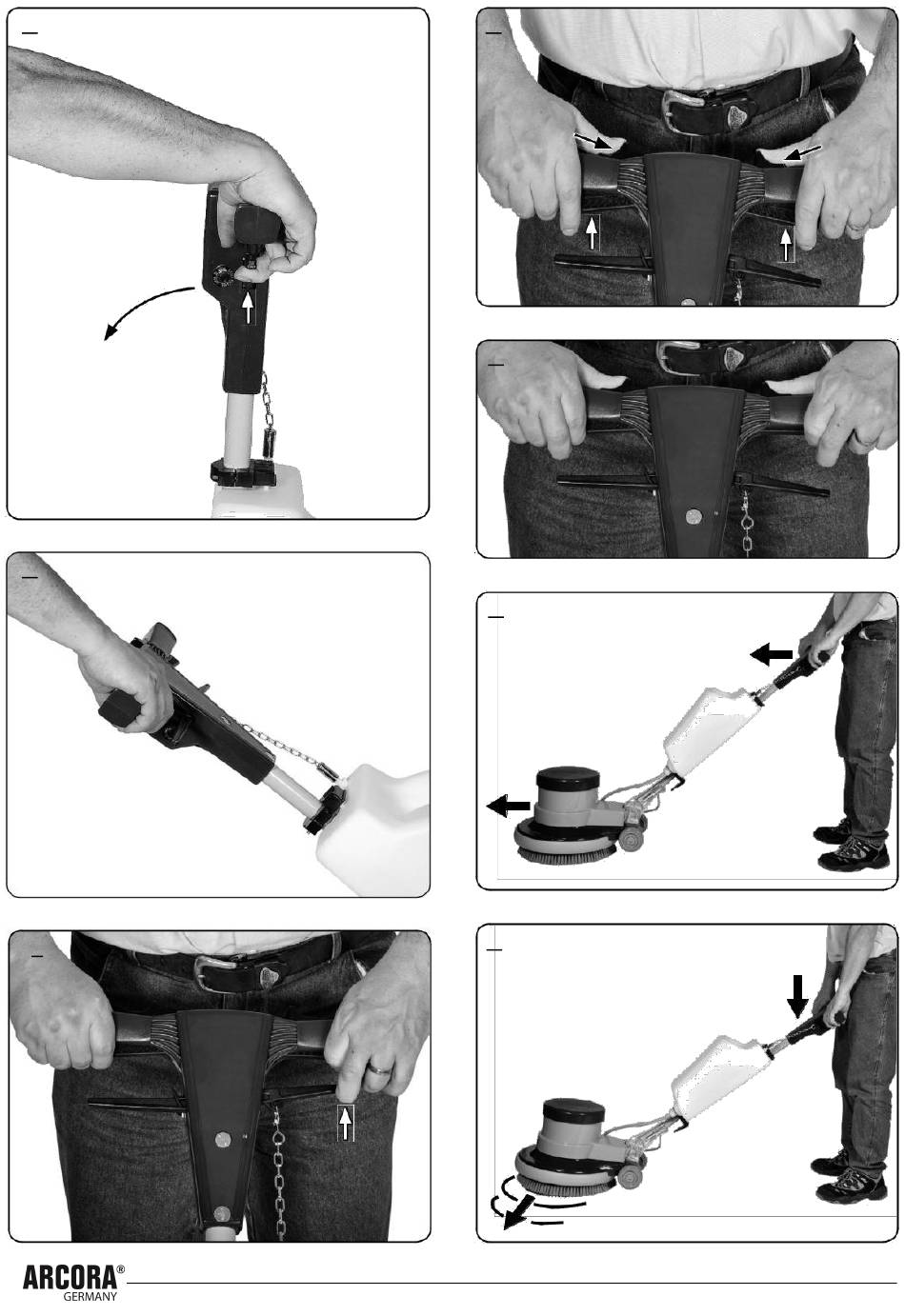 ARCORA®
GERMANY