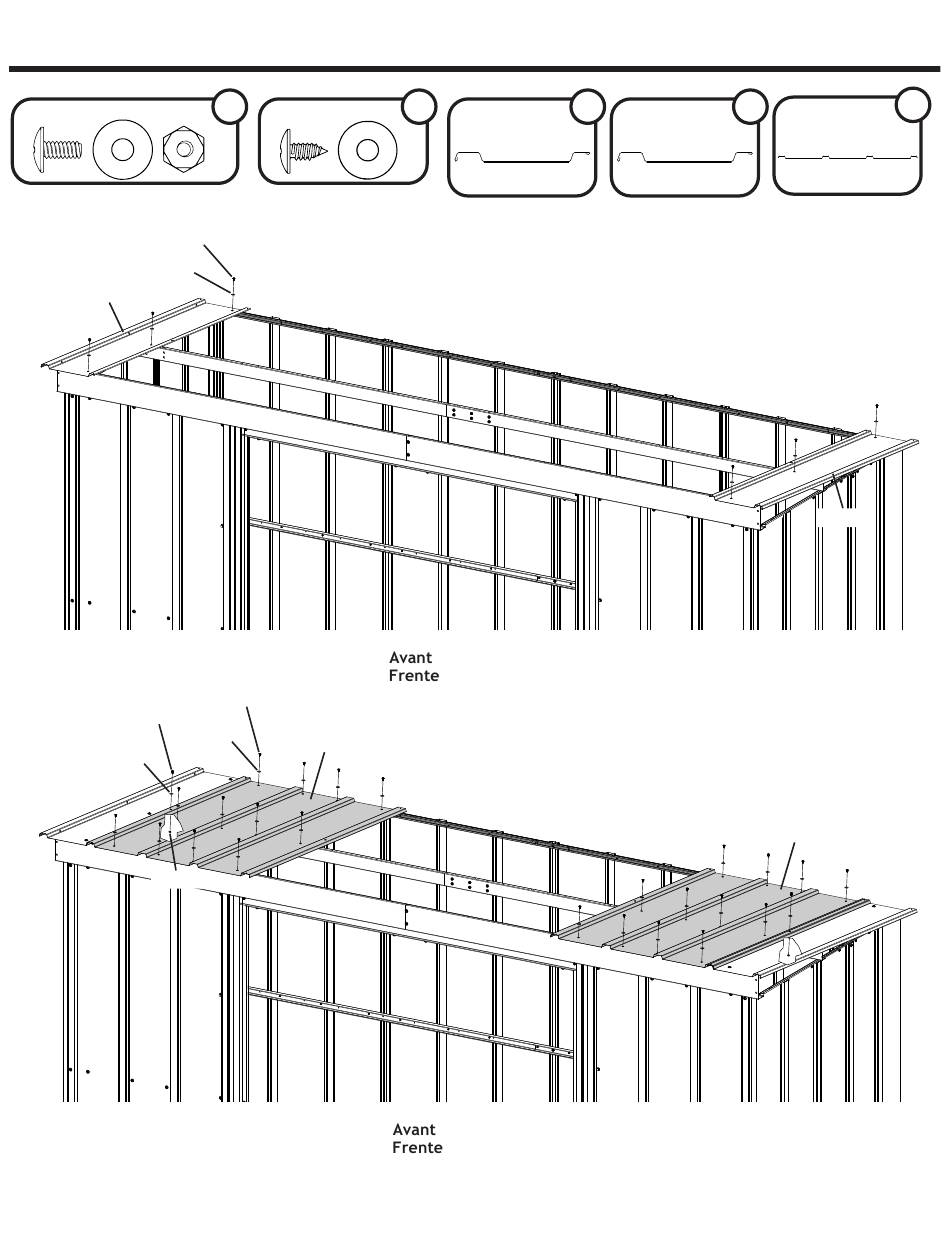 Avant
Frente

Avant
Frente