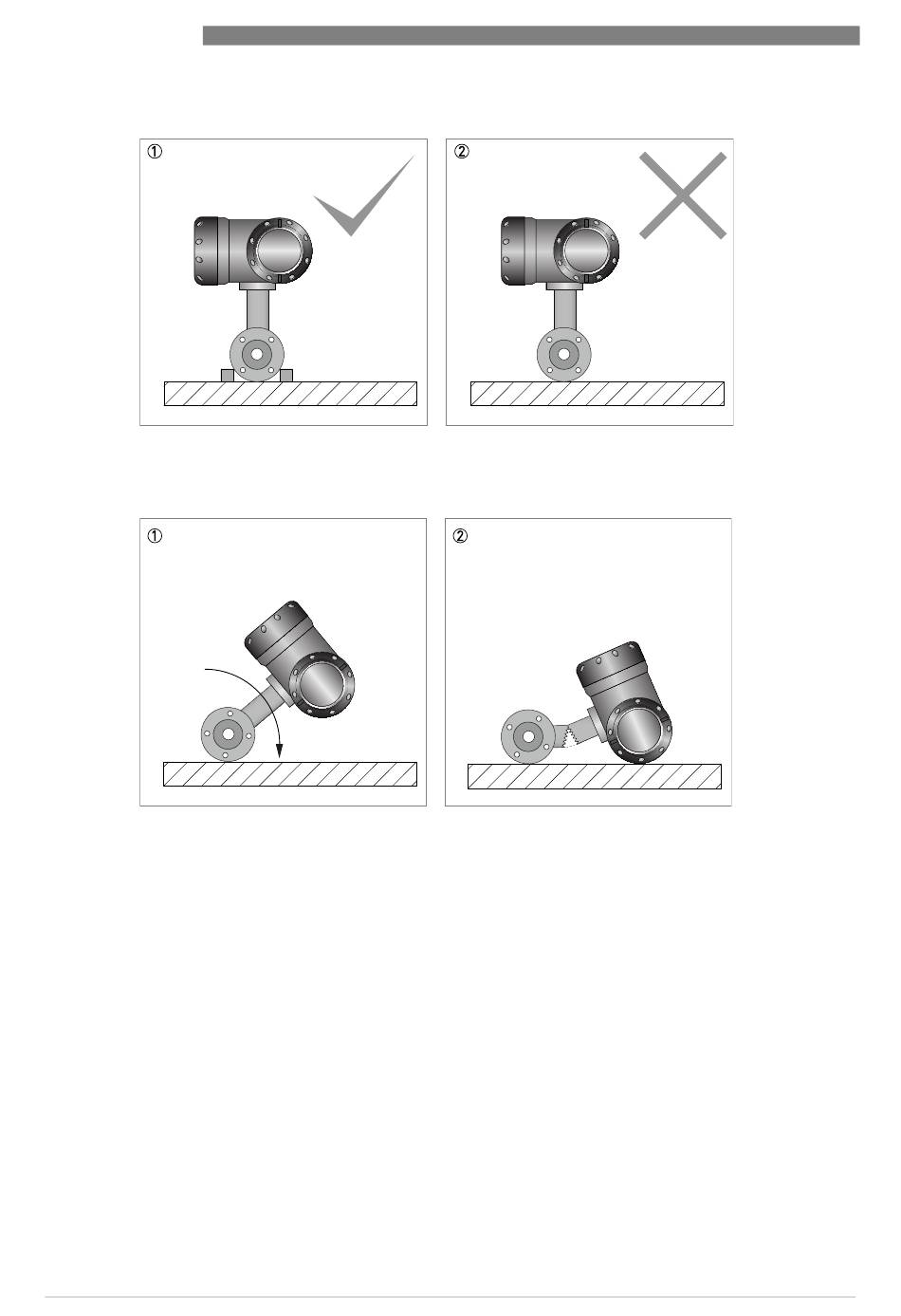 ①

②

①

②