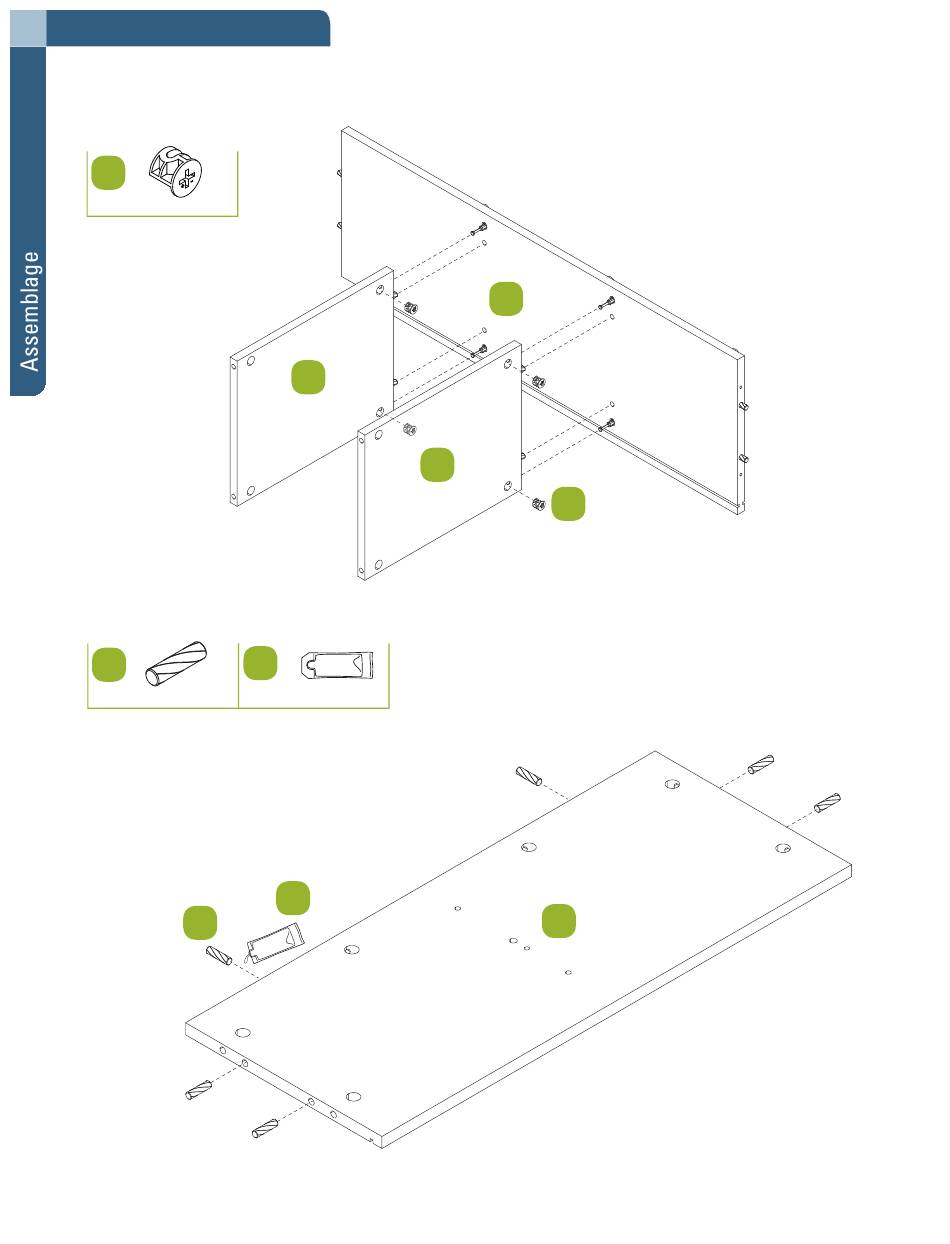 Assemblage