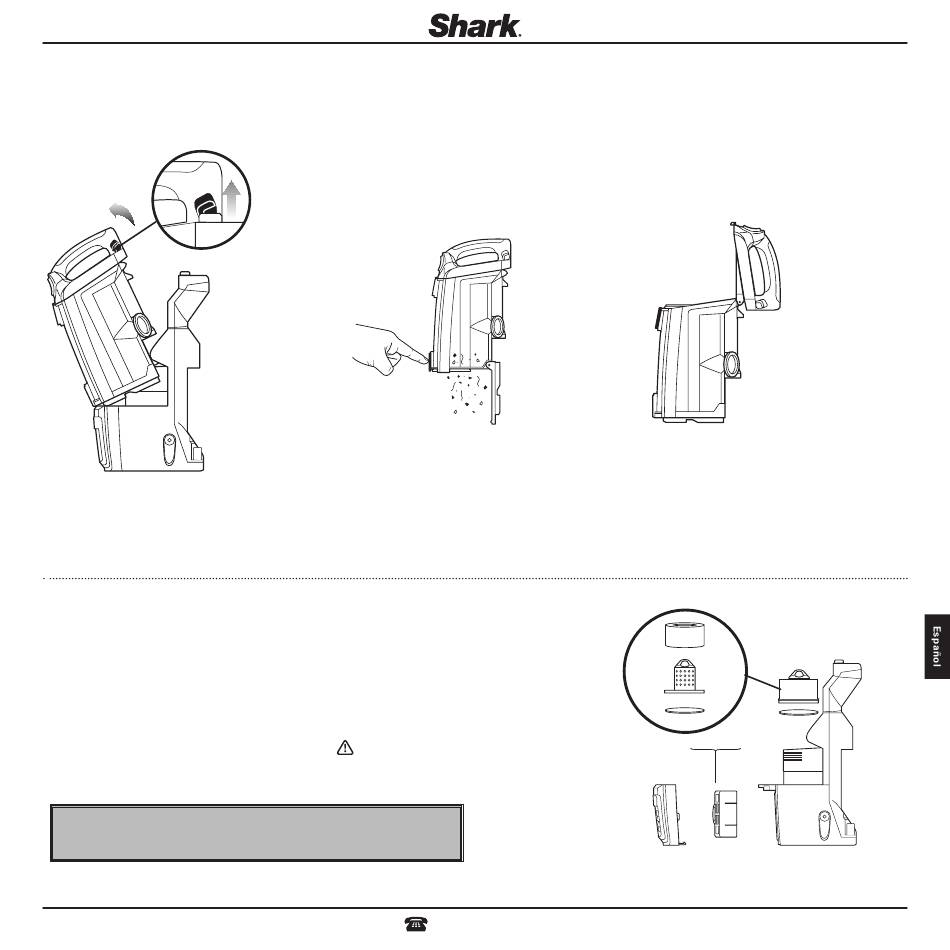 Shark.

Español