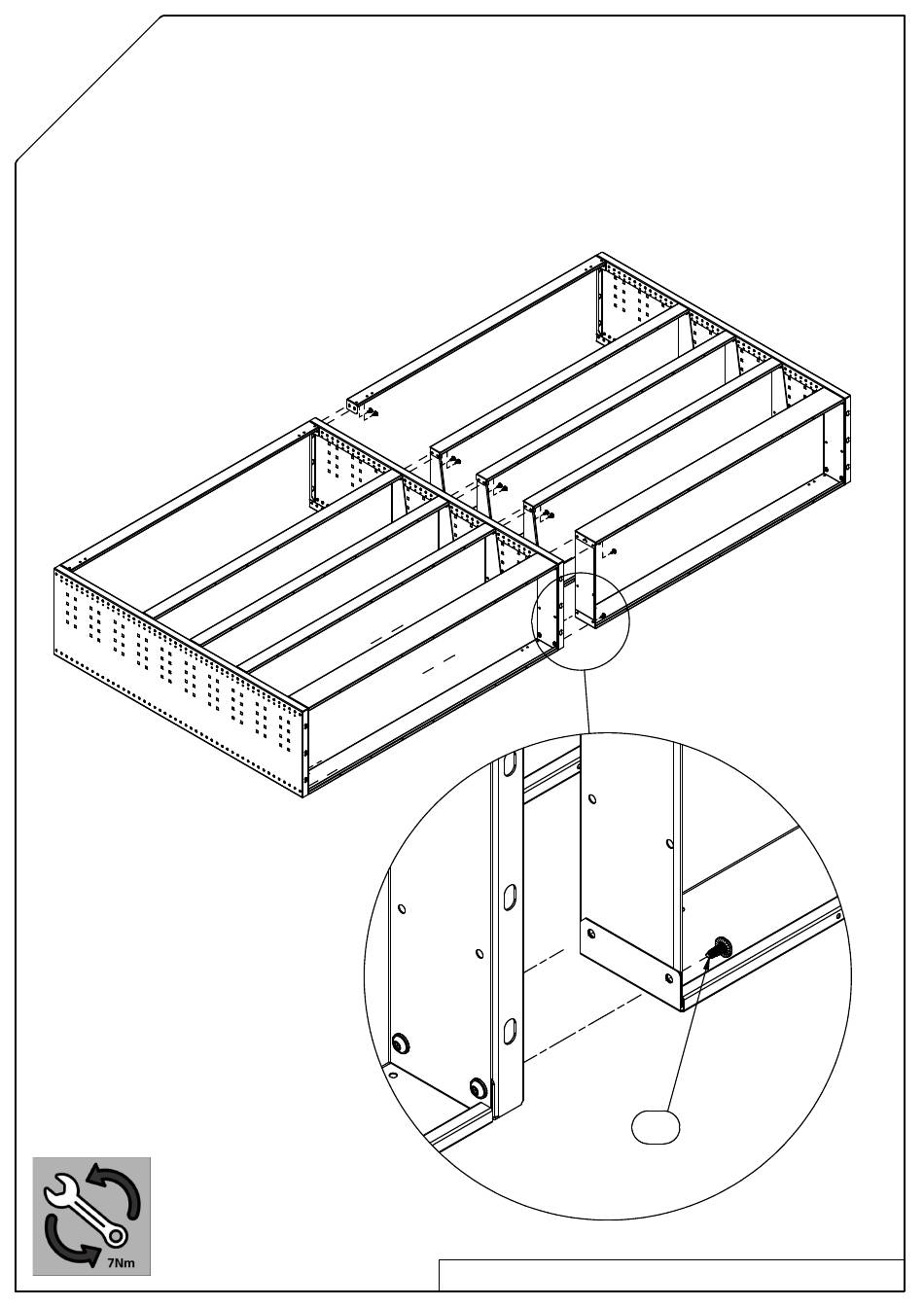 7Nm