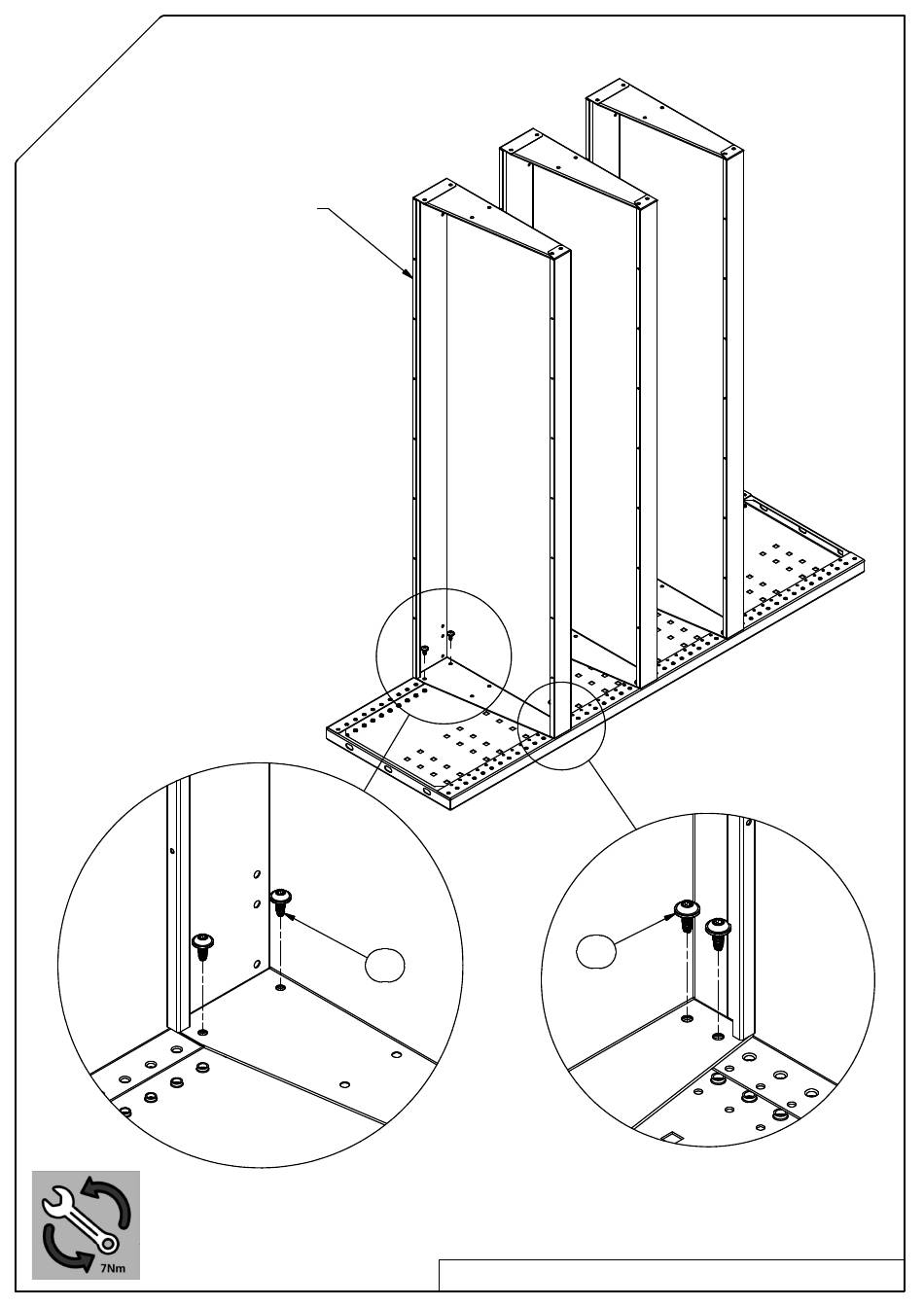 7Nm