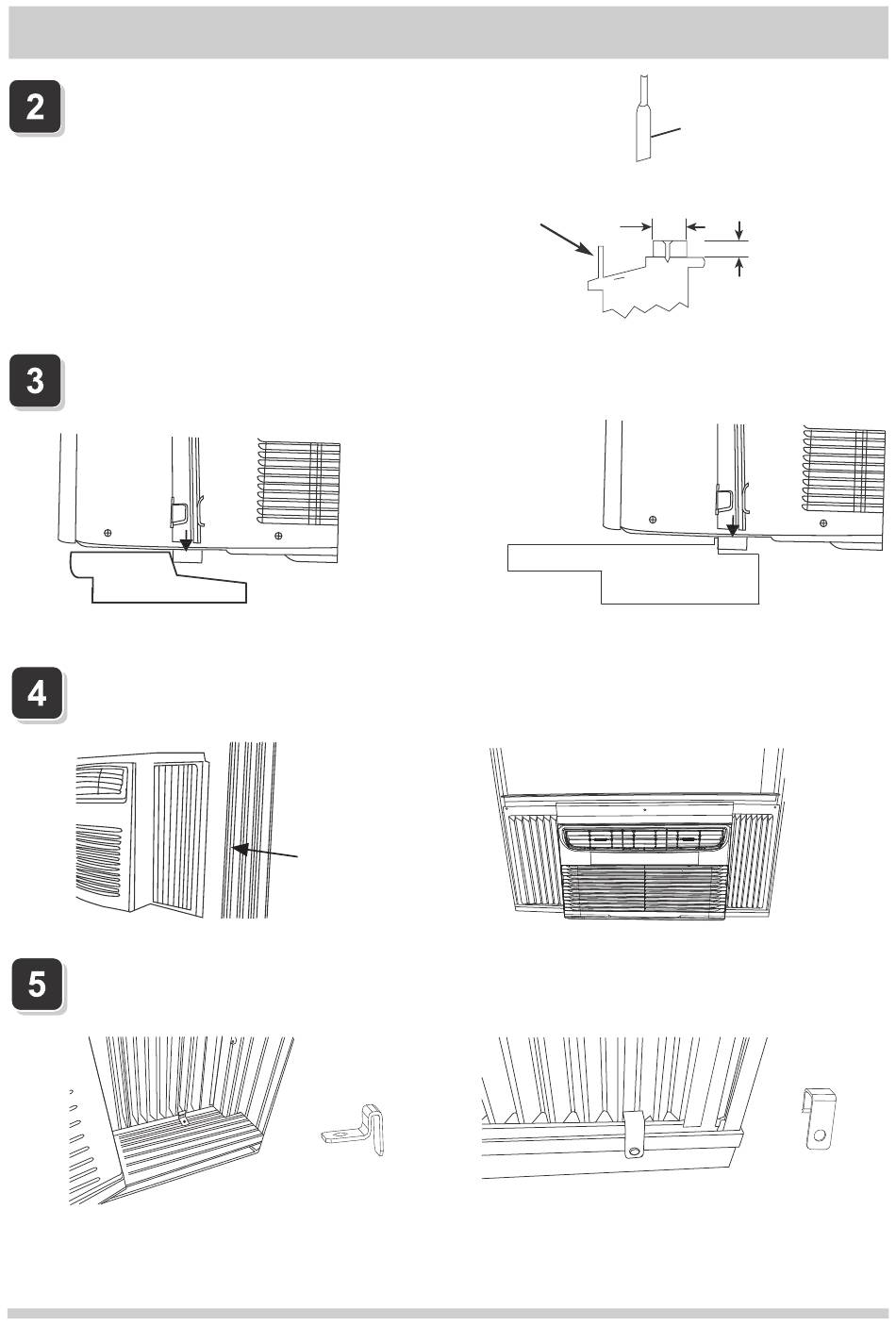 2

3

4

5