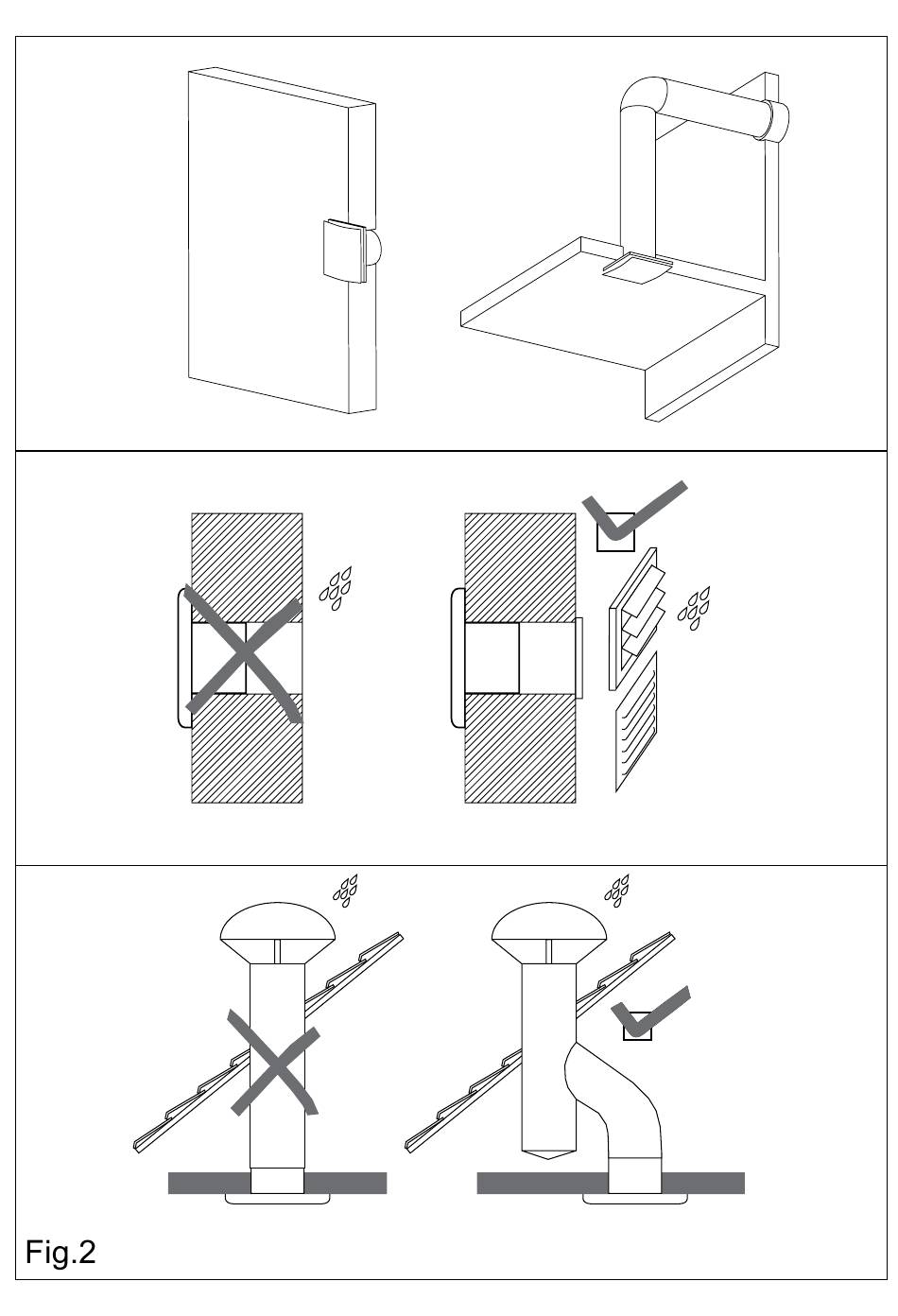 Fig.2