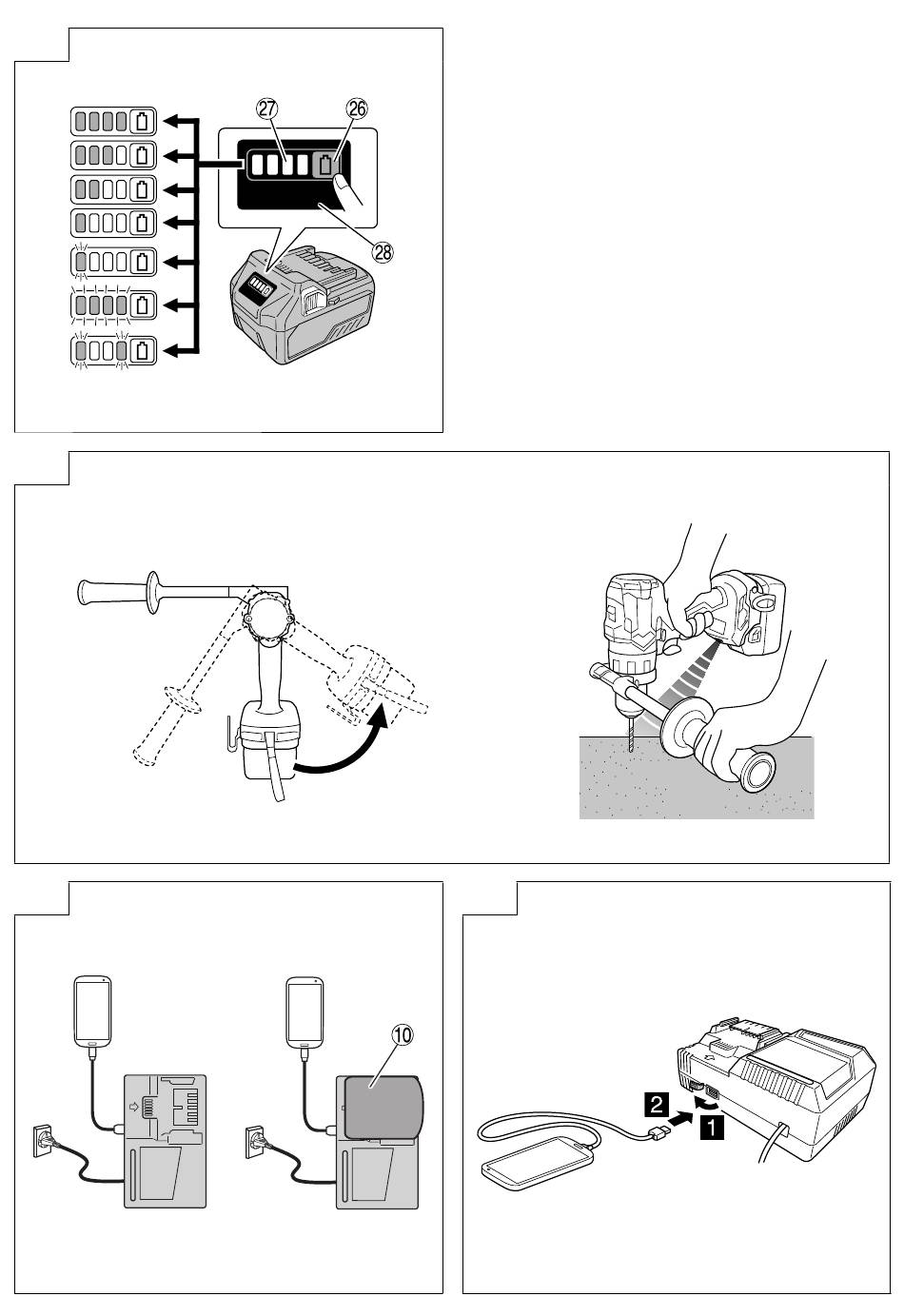 ㉗ ㉖
㉘

⑩

2 1