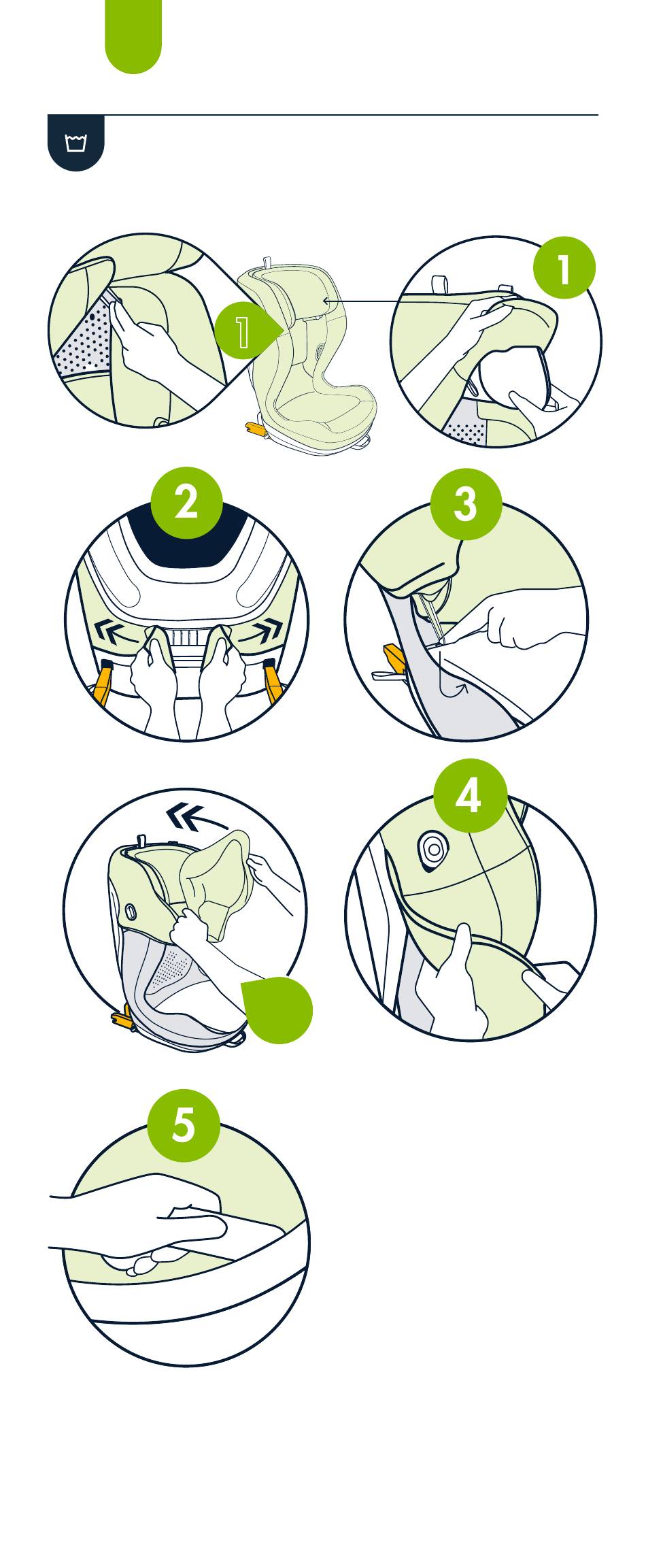 1
1
2
3
4
5