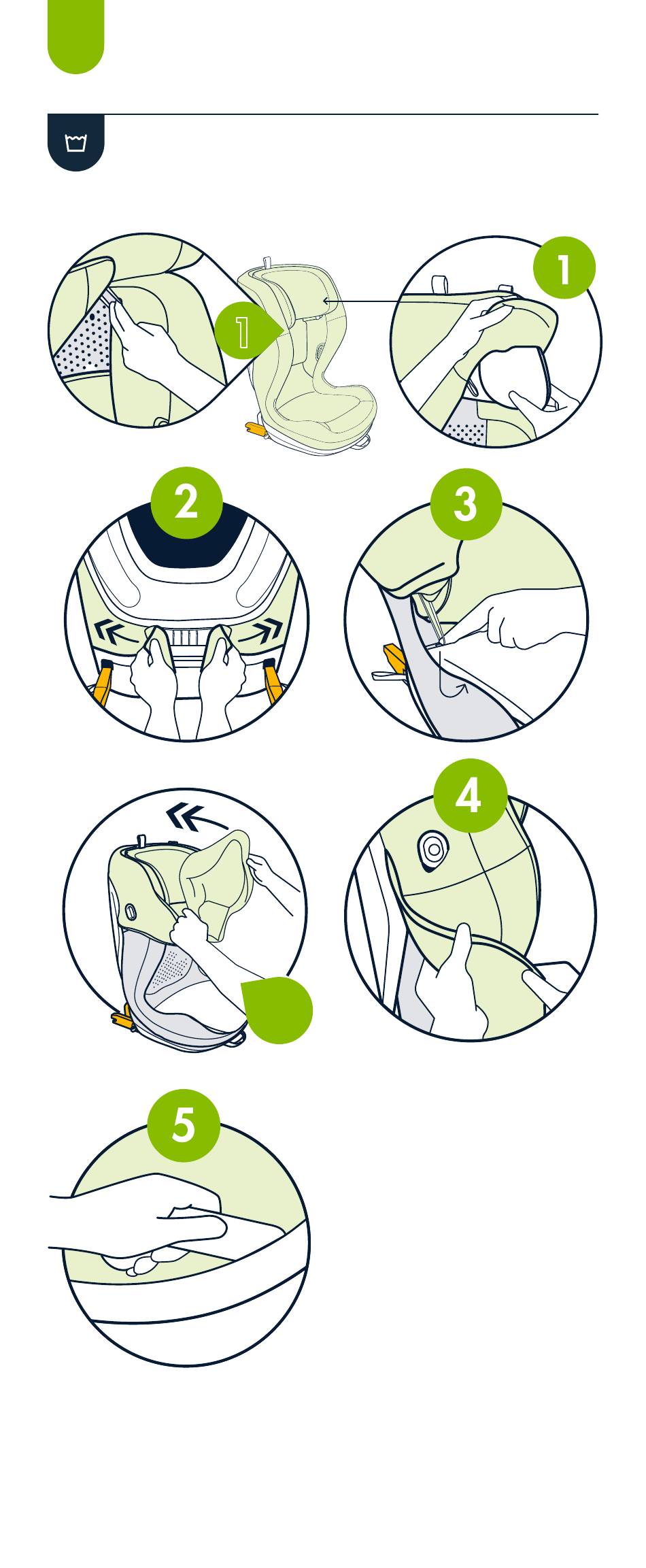 1

1

2

3

4

5