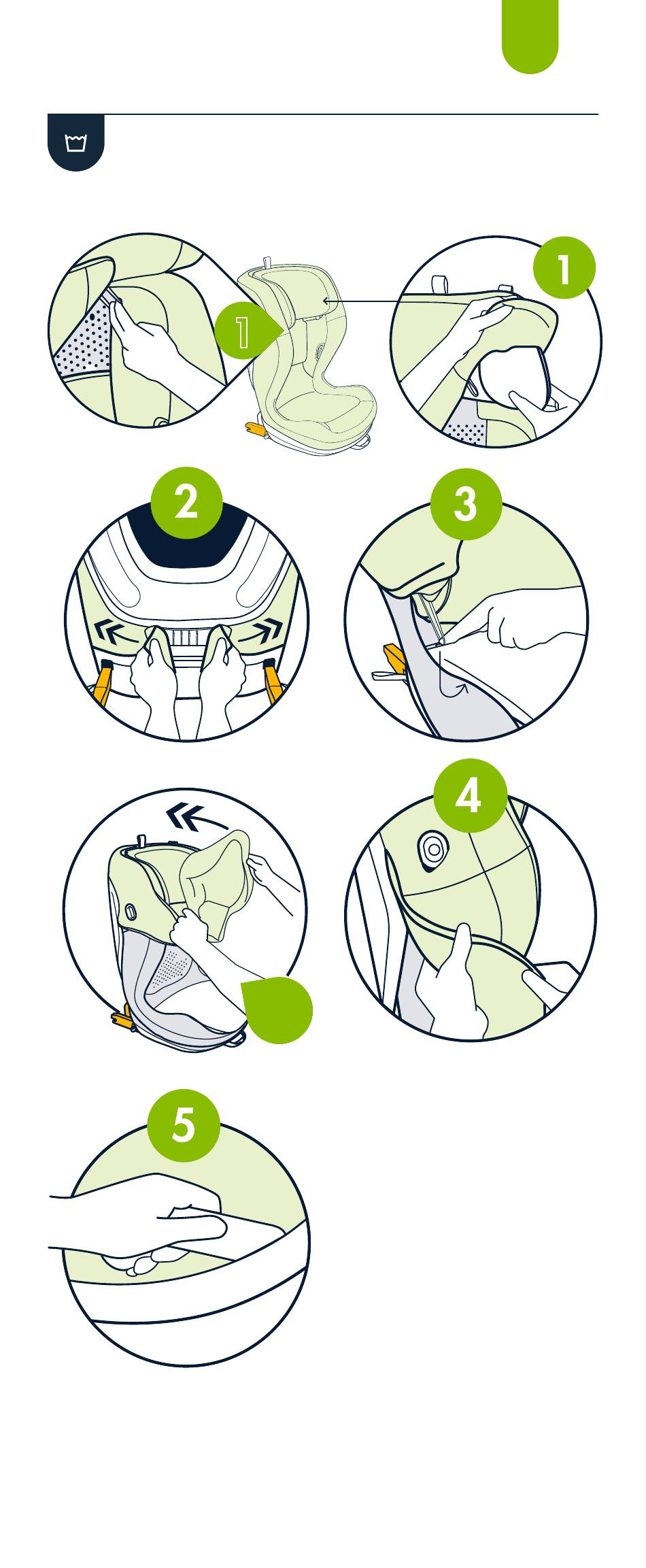 1

1

2

3

4

5