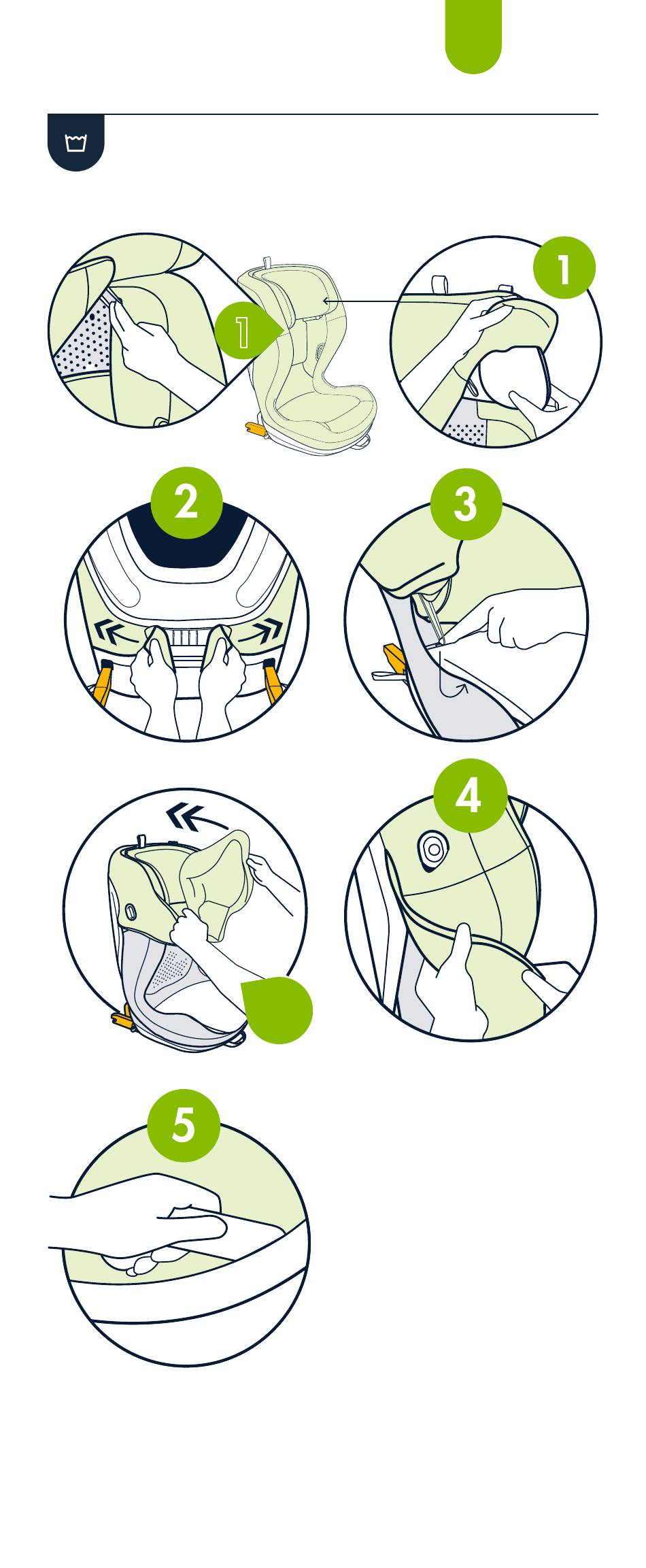 1

1

2

3

4

5