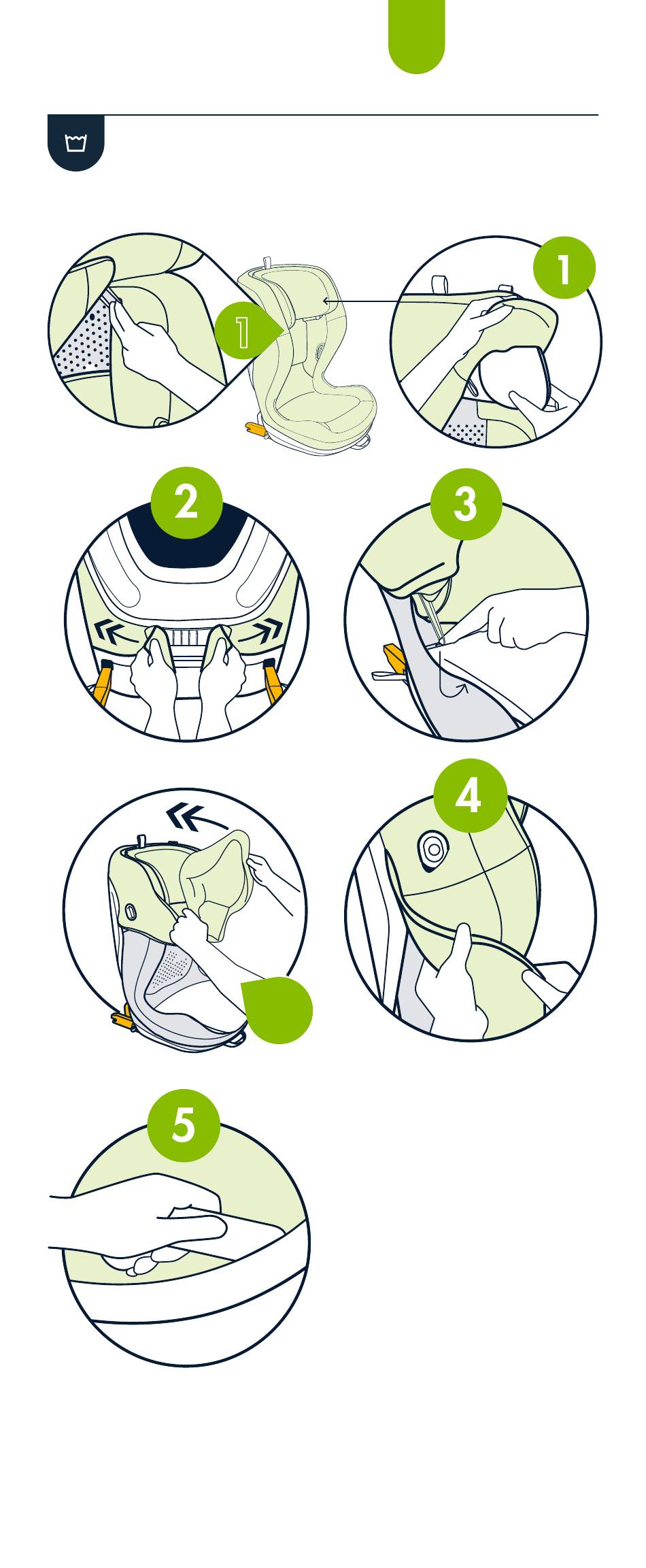 1

1

2

3

4

5