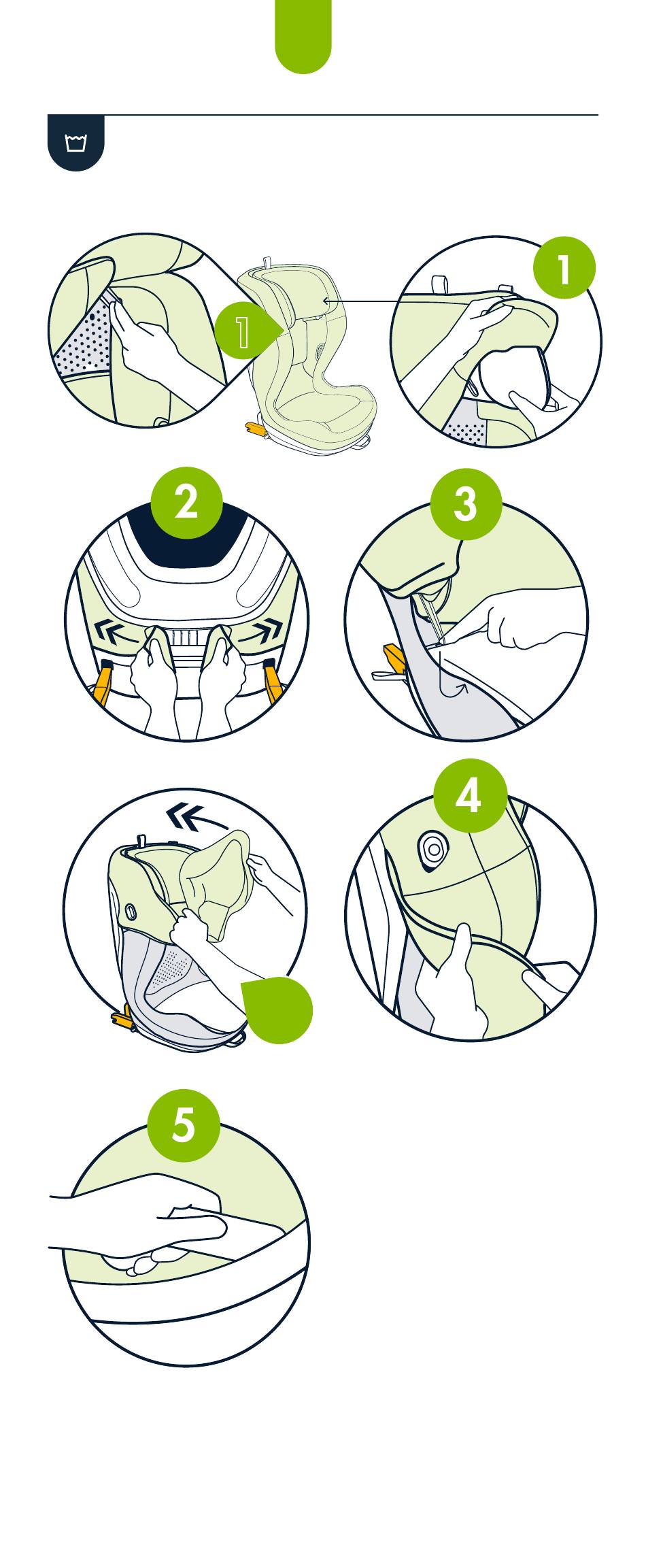 1

1

2

3

4

5