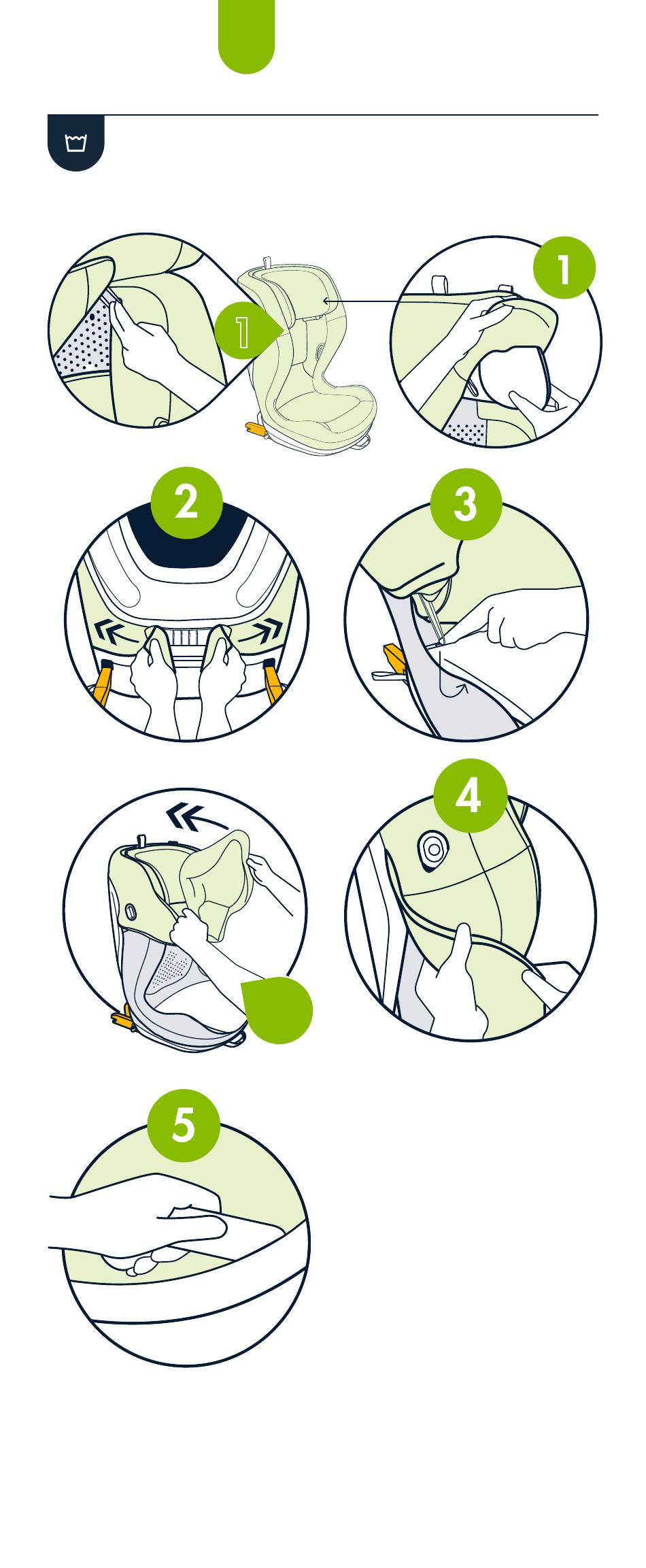 1

1

2

3

4

5