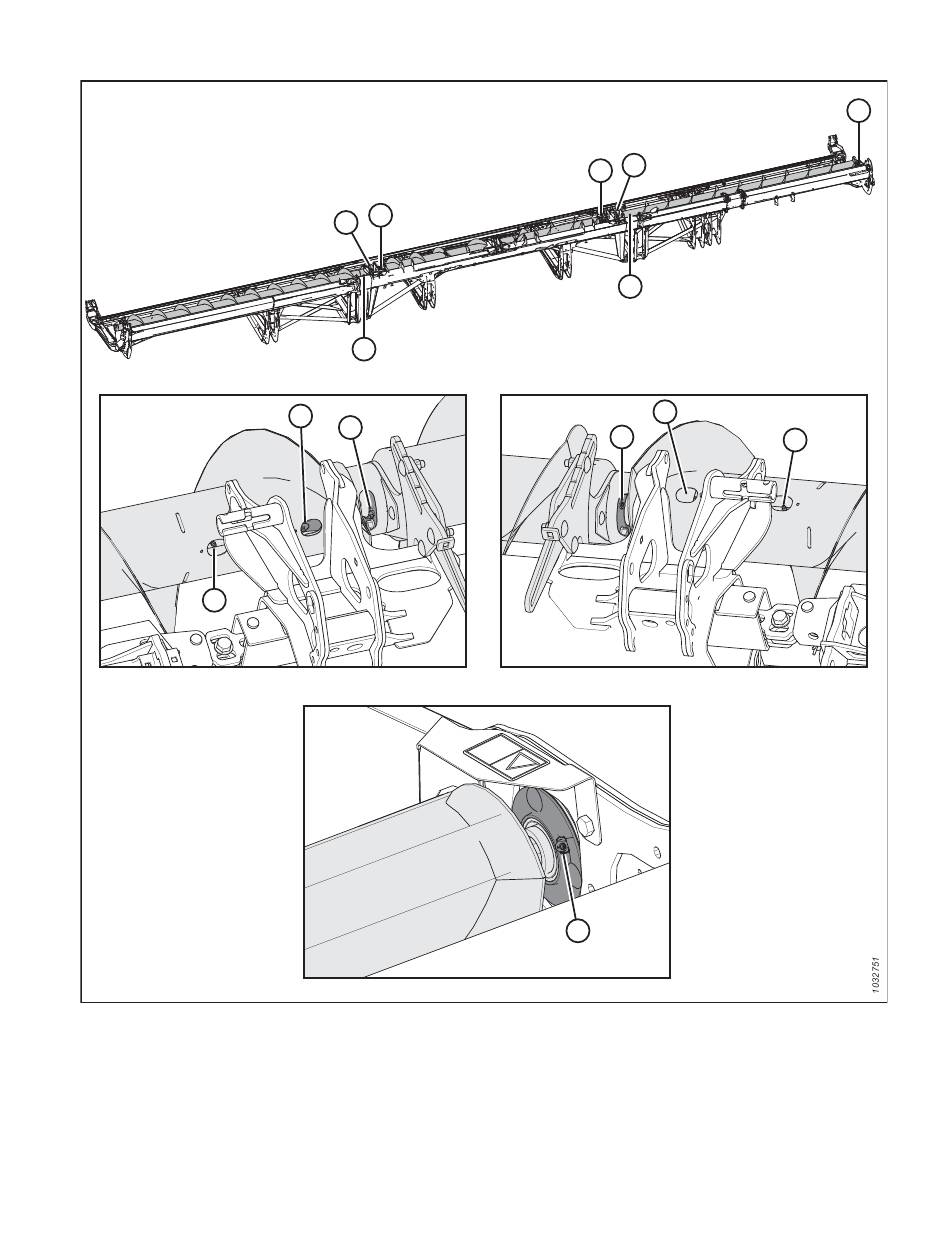 1032751