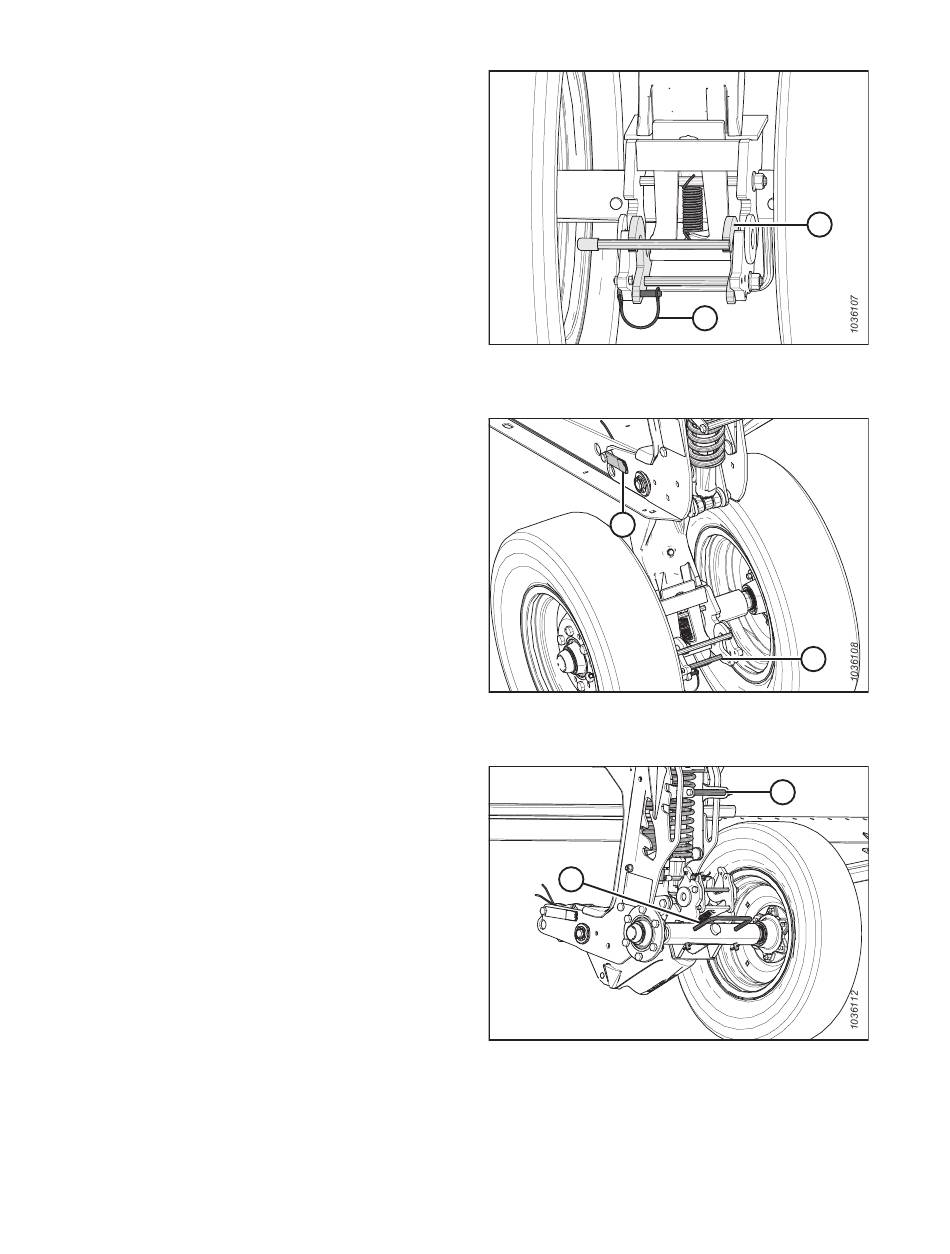 1036107

1036108

1036112