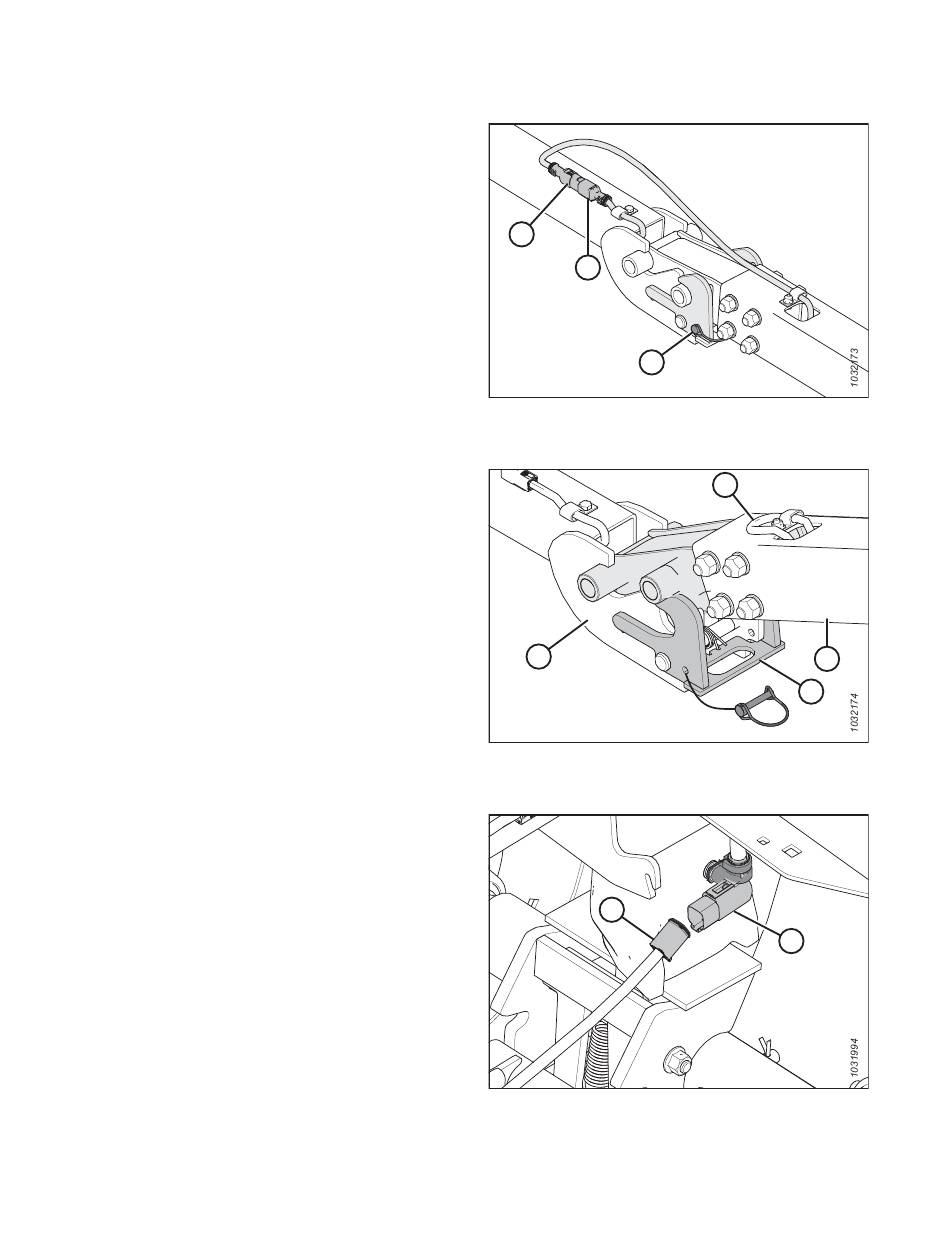 1032173

1032174

1031994