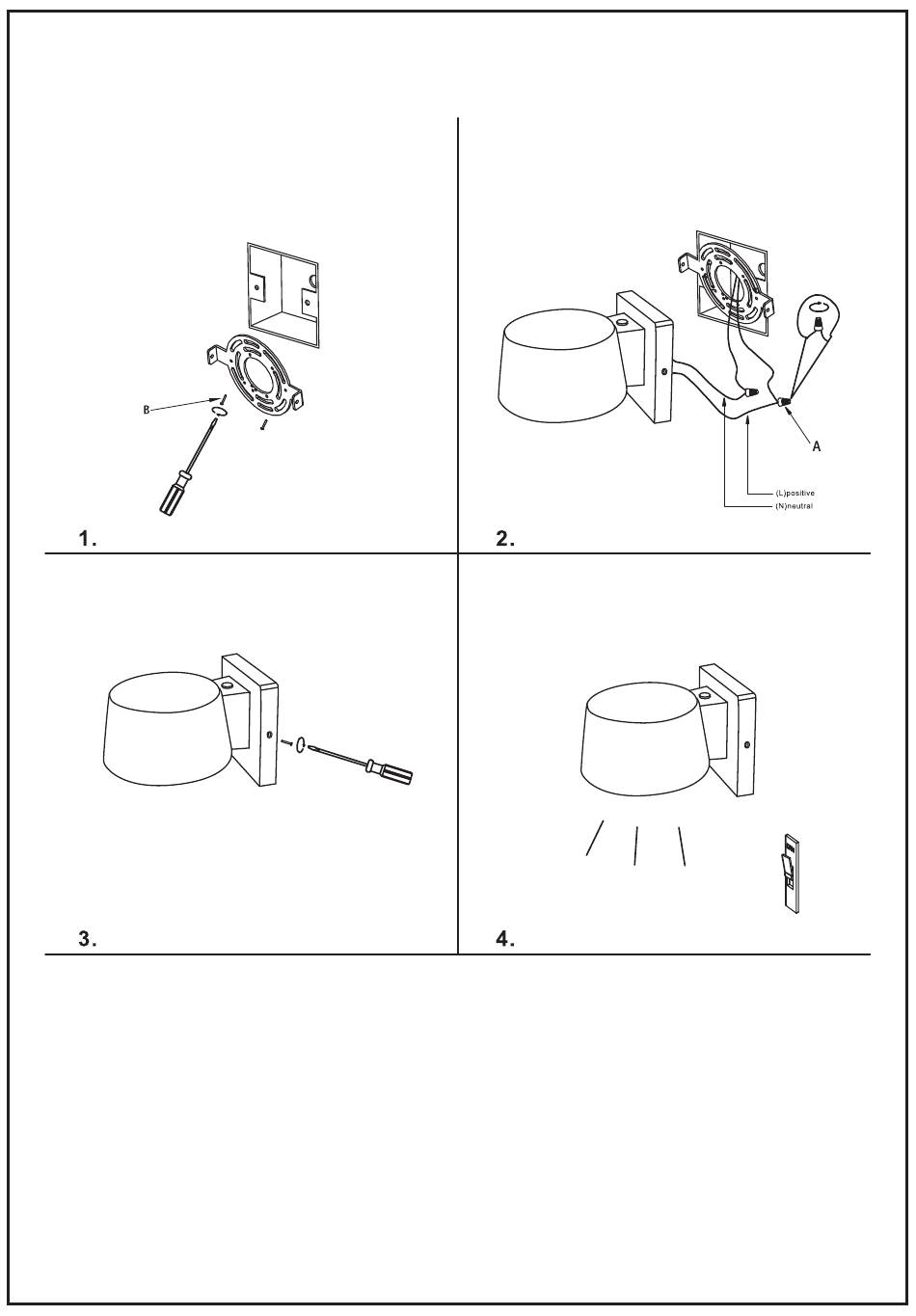 B

1.

A

(L)positive
(N)neutral

2.

3.

4.