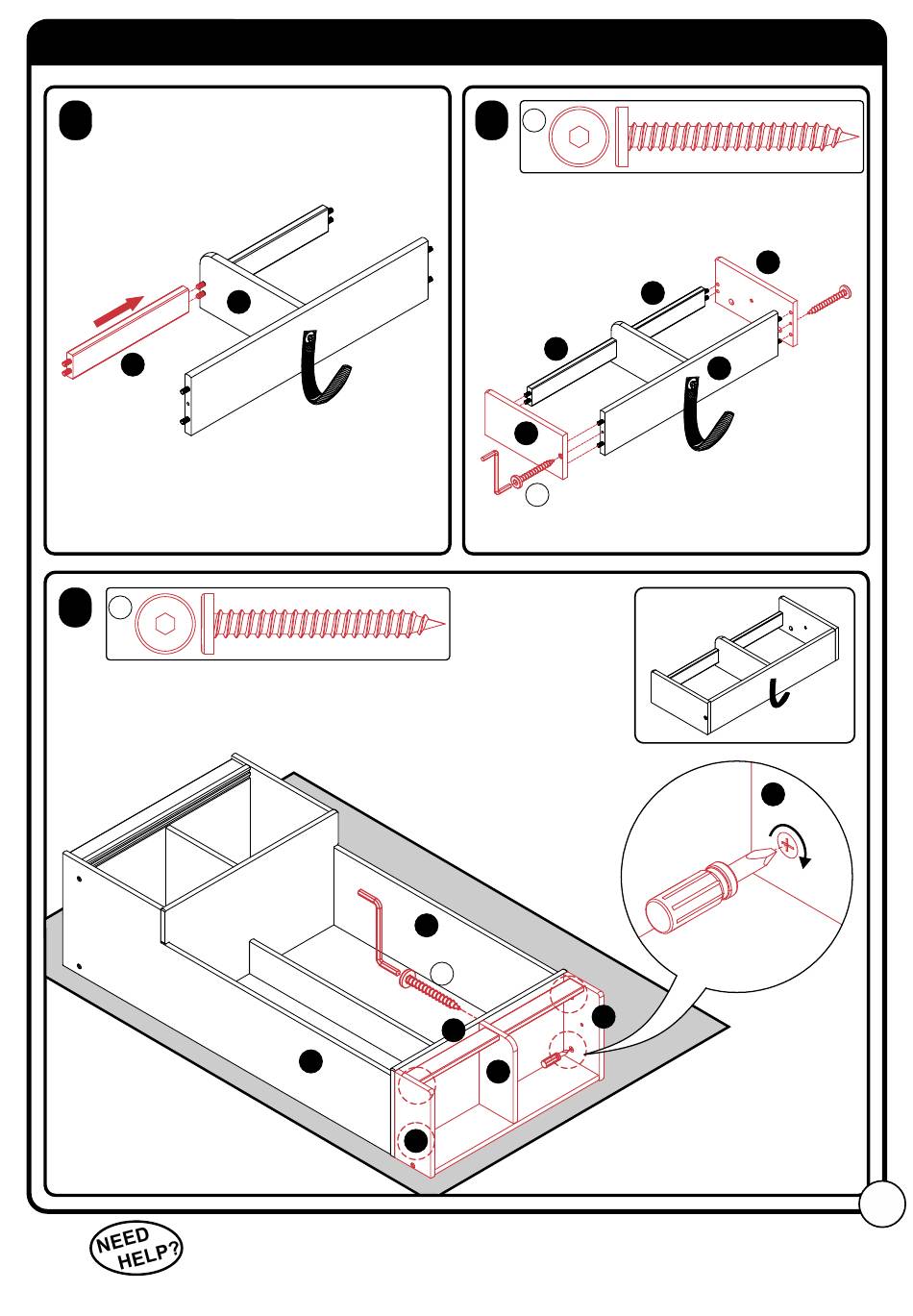 NEED HELP?