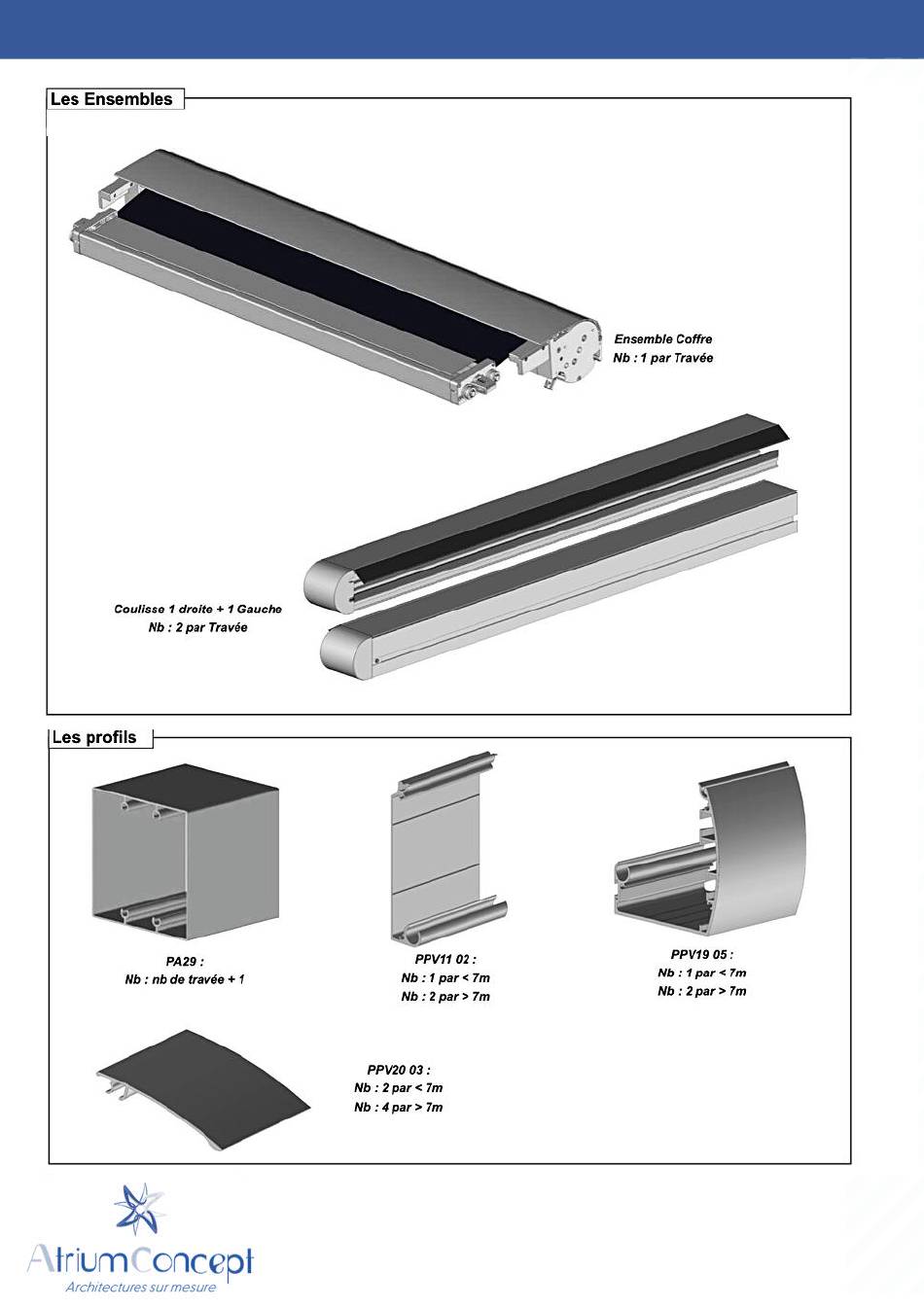 Les Ensembles

Ensemble Coffre
Nb : 1 par Travée

Coulisse 1 droite + 1 Gauche
Nb : 2 par Travée

Les profils

PA29 :
Nb : nb de travée + 1

PPV11 02 :
Nb : 1 par < 7m
Nb : 2 par > 7m

PPV19 05 :
Nb : 1 par < 7m
Nb : 2 par > 7m

PPV20 03 :
Nb : 2 par < 7m
Nb : 4 par > 7m

AtriumConcept
Architectures sur mesure