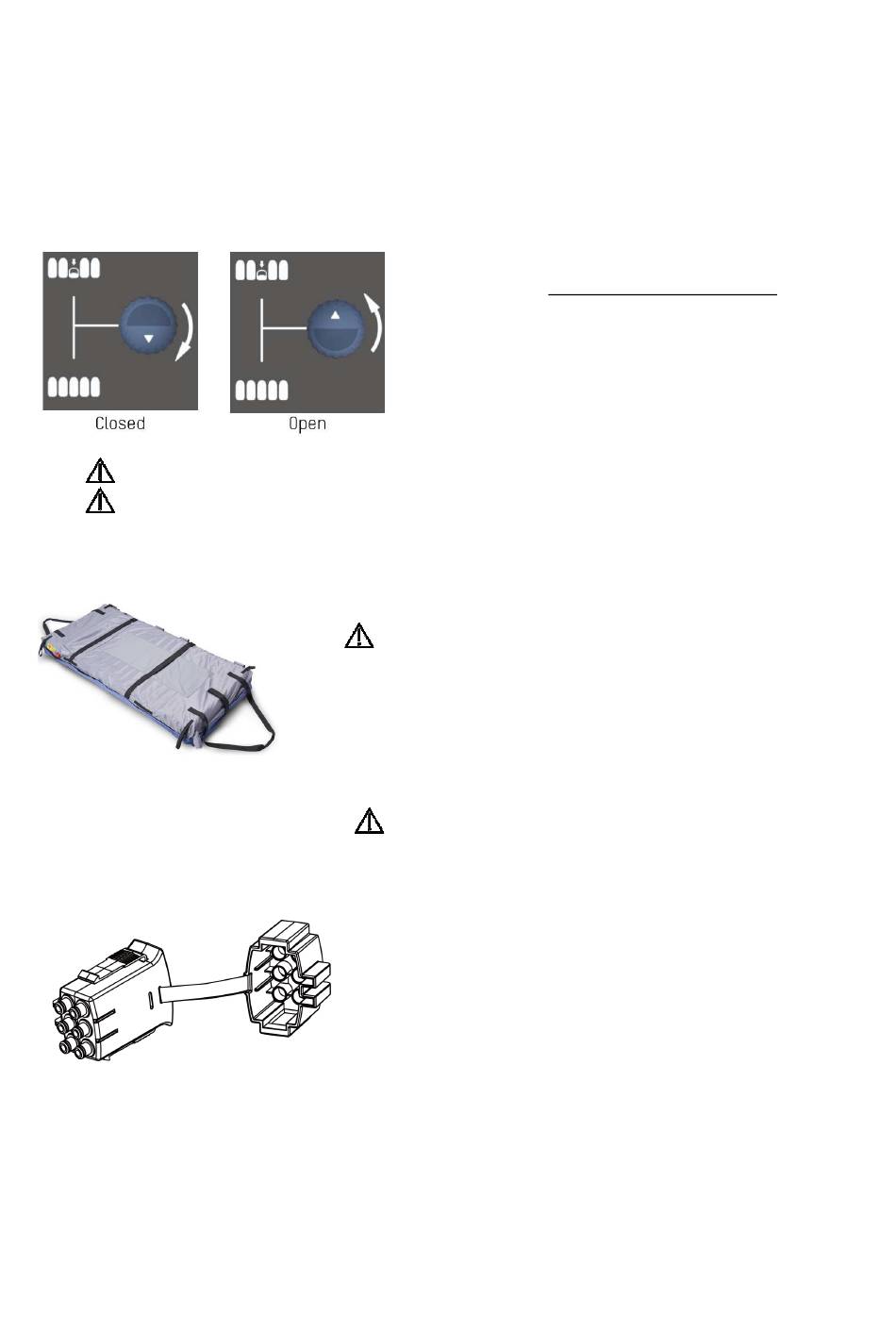 Closed

Open