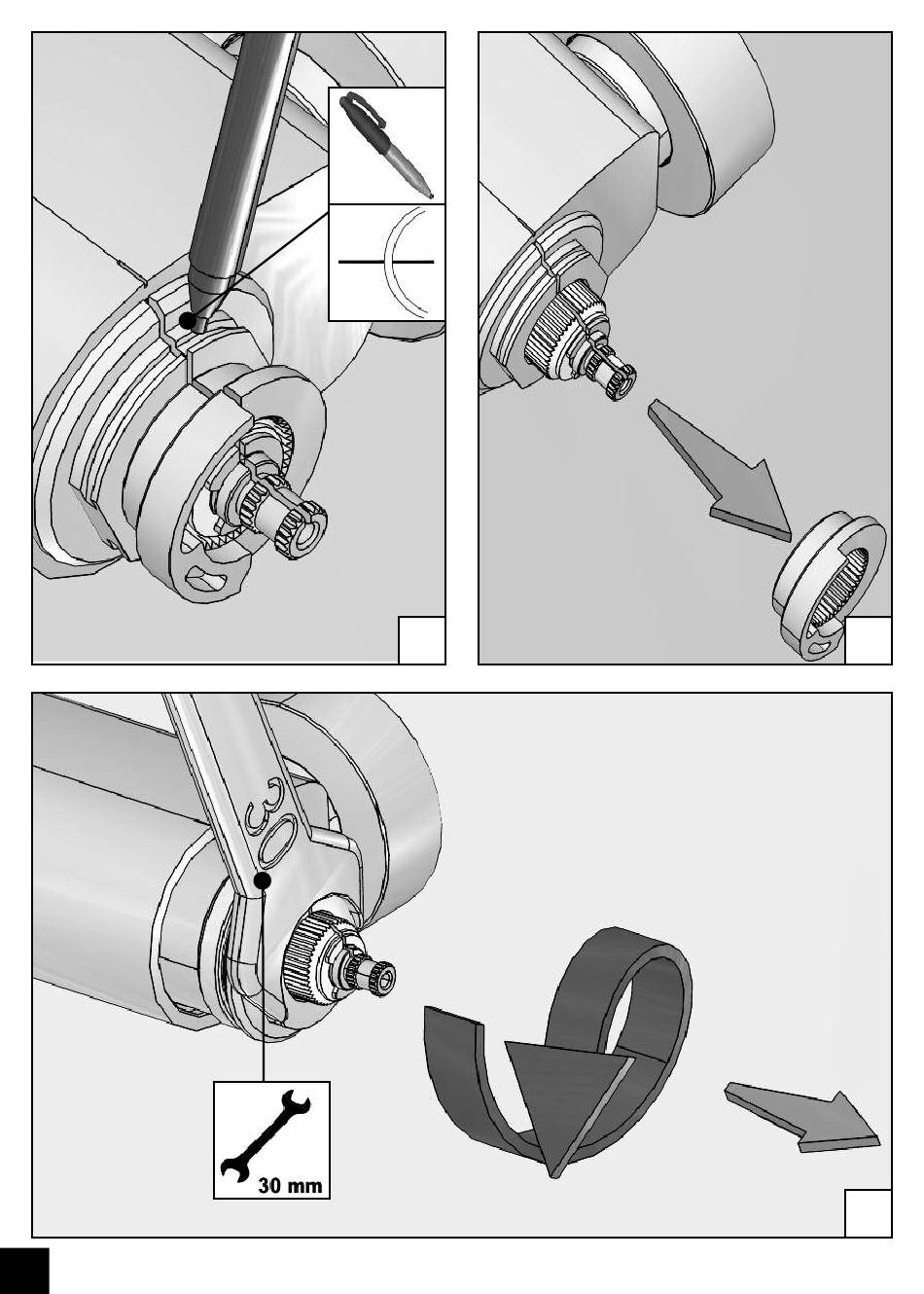 30

30 mm