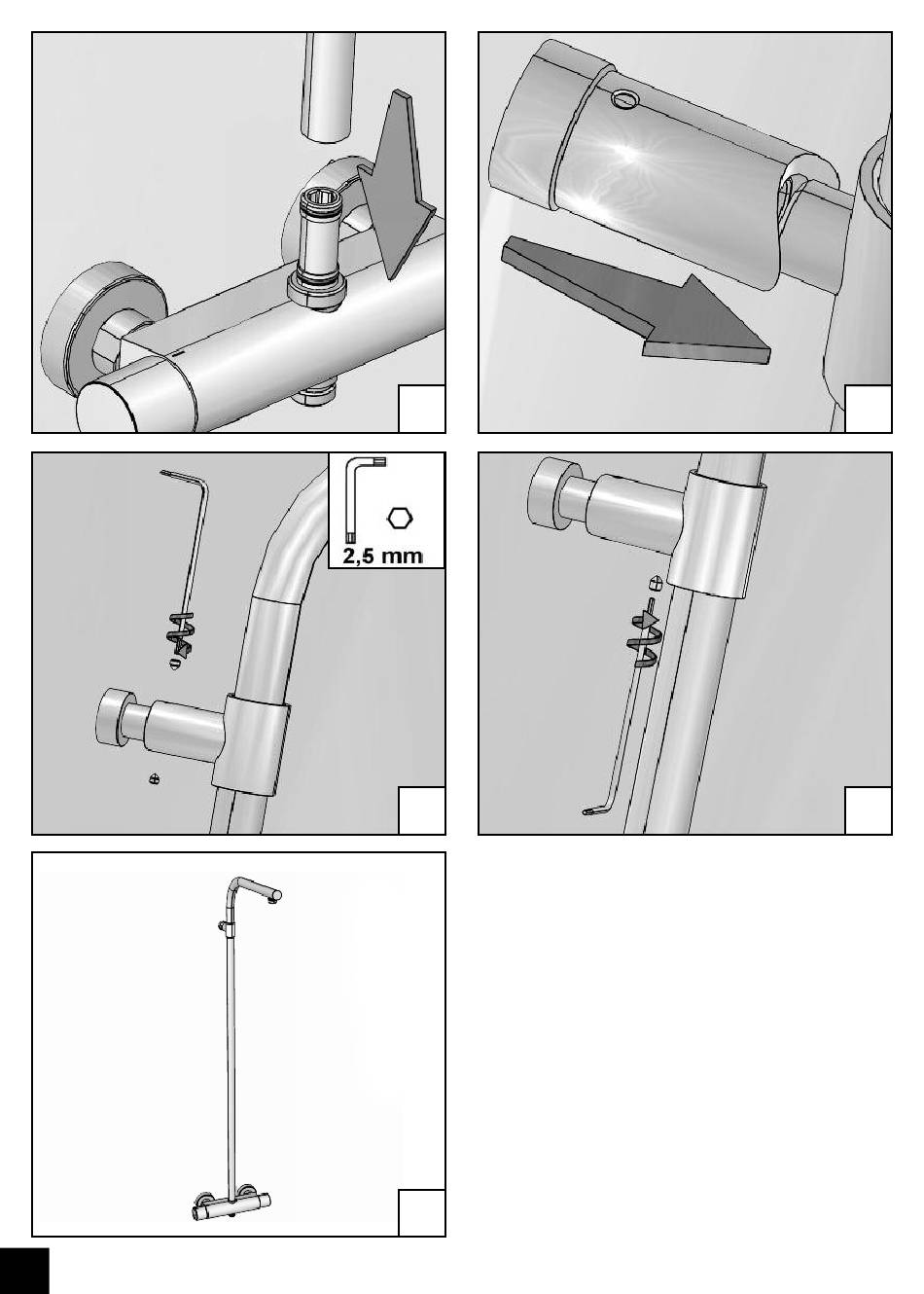 2,5 mm