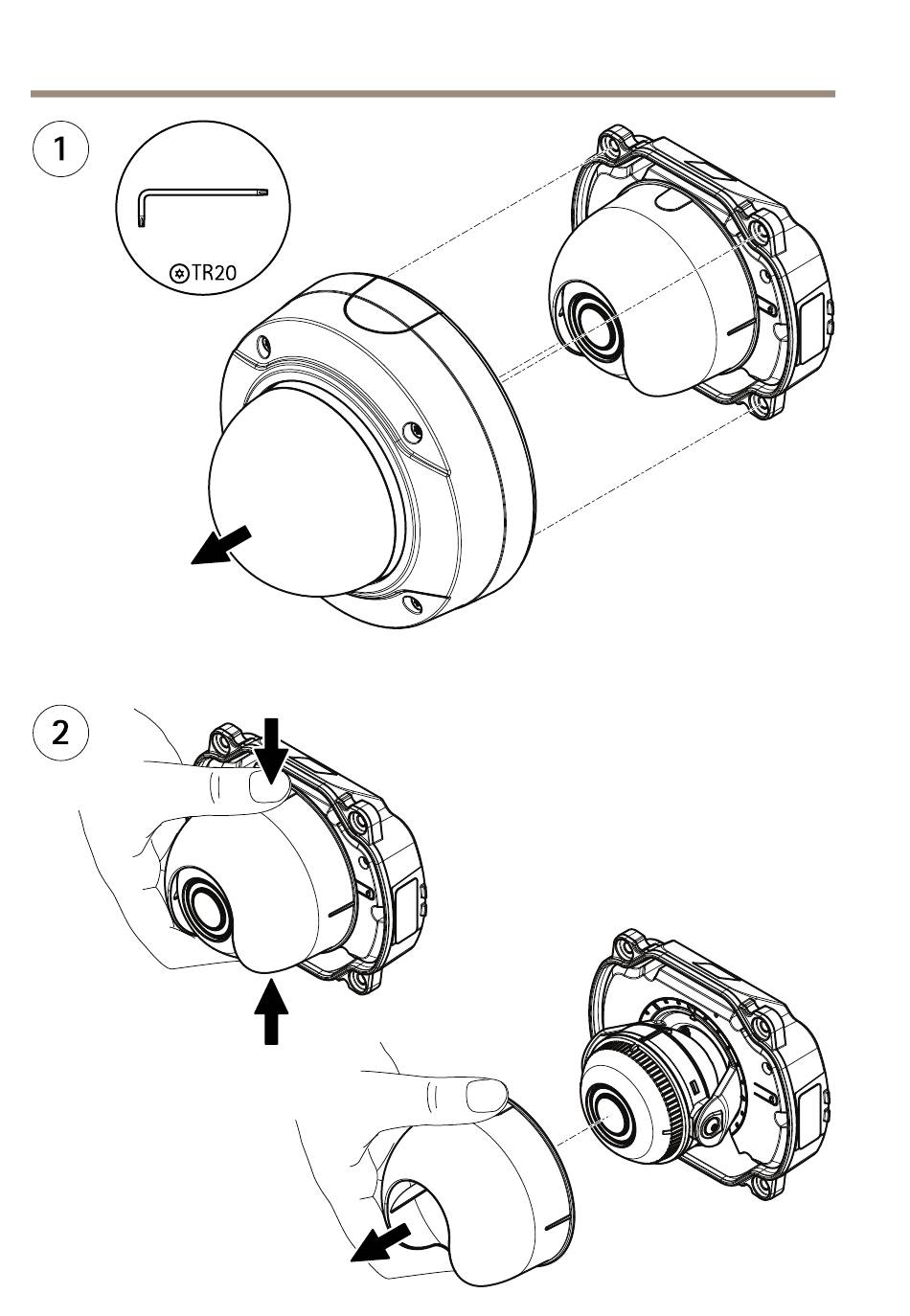 1

TR20

2