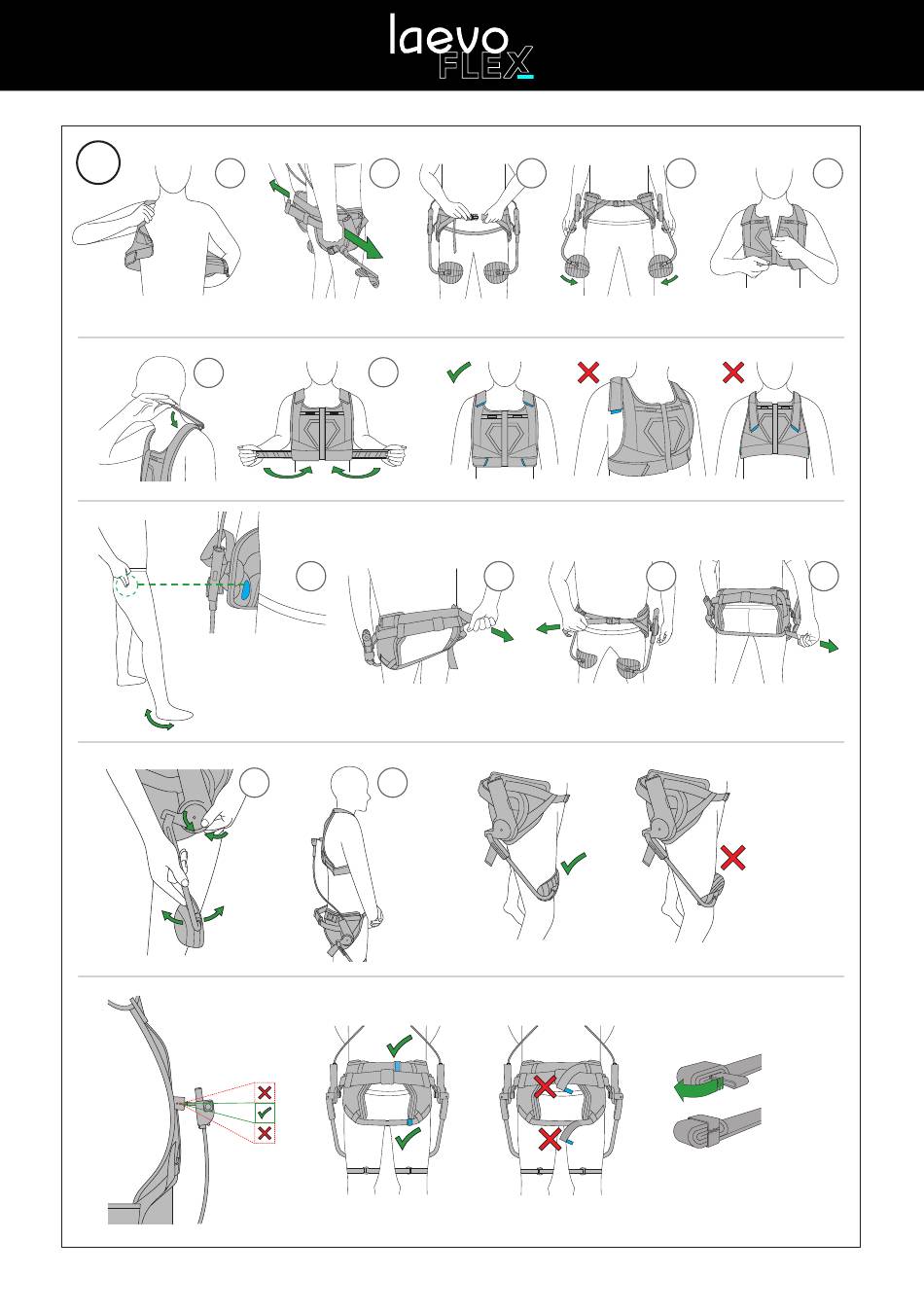 laevo FLEX