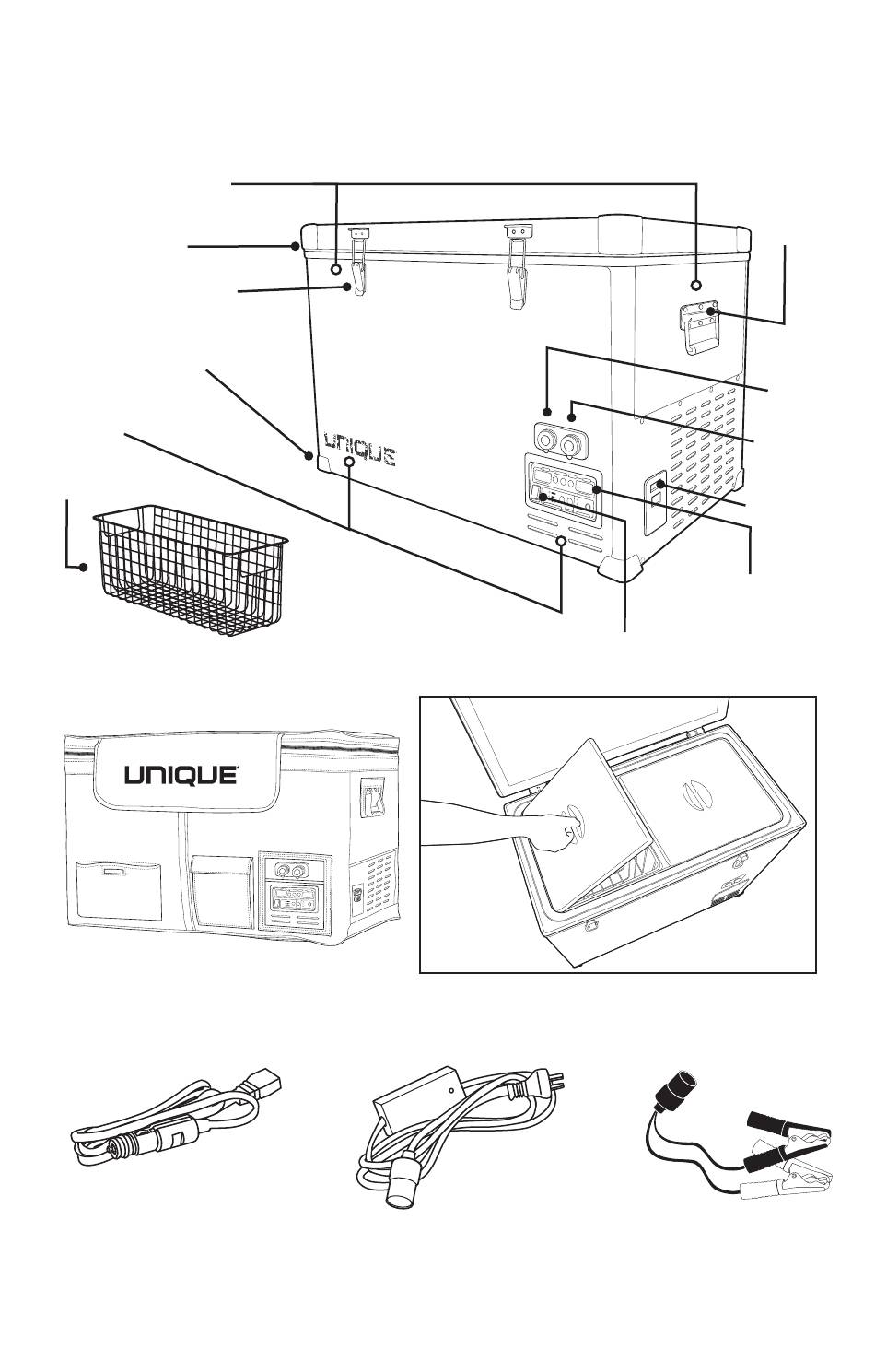 UNIQUE

UNIQUE