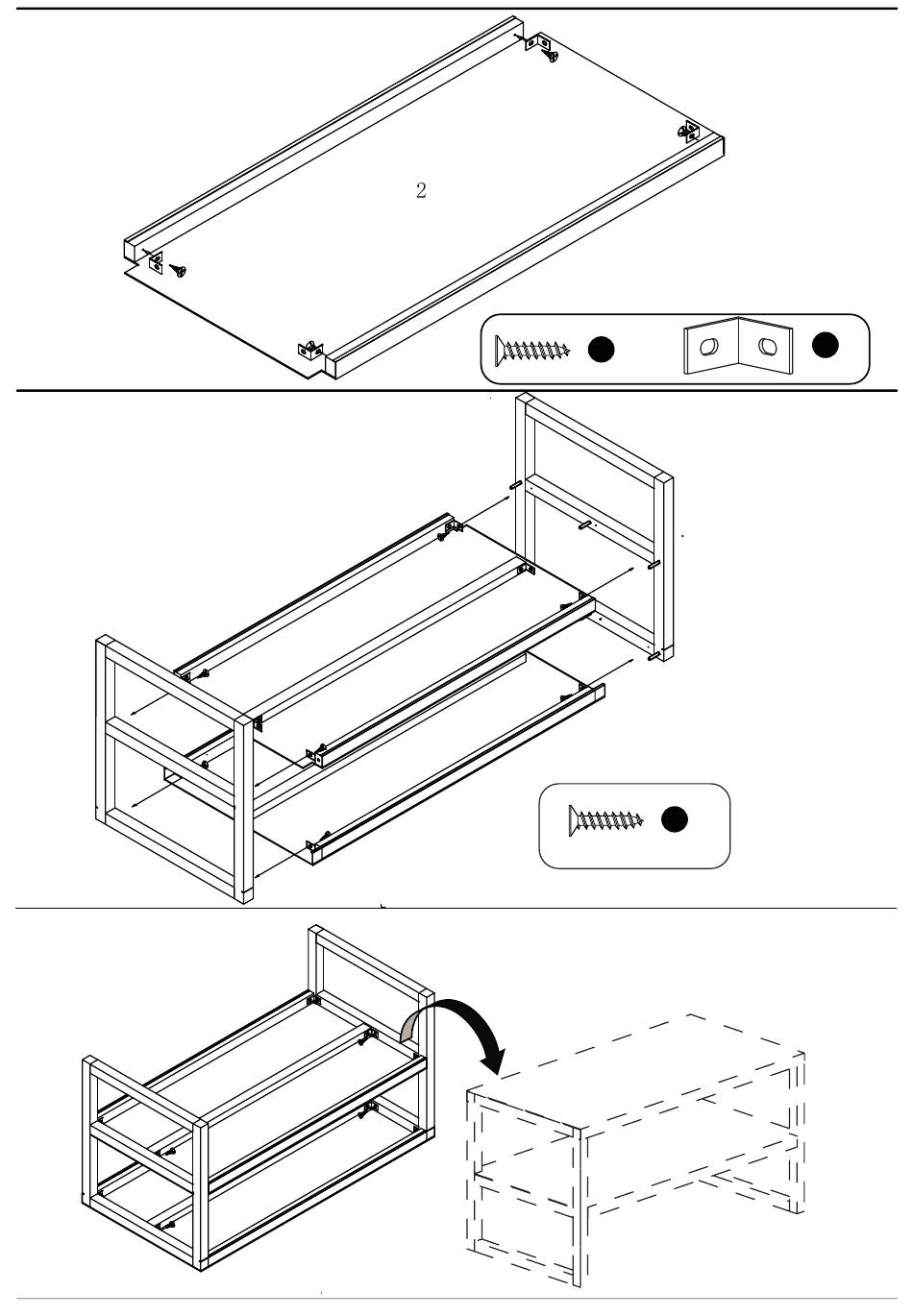 2