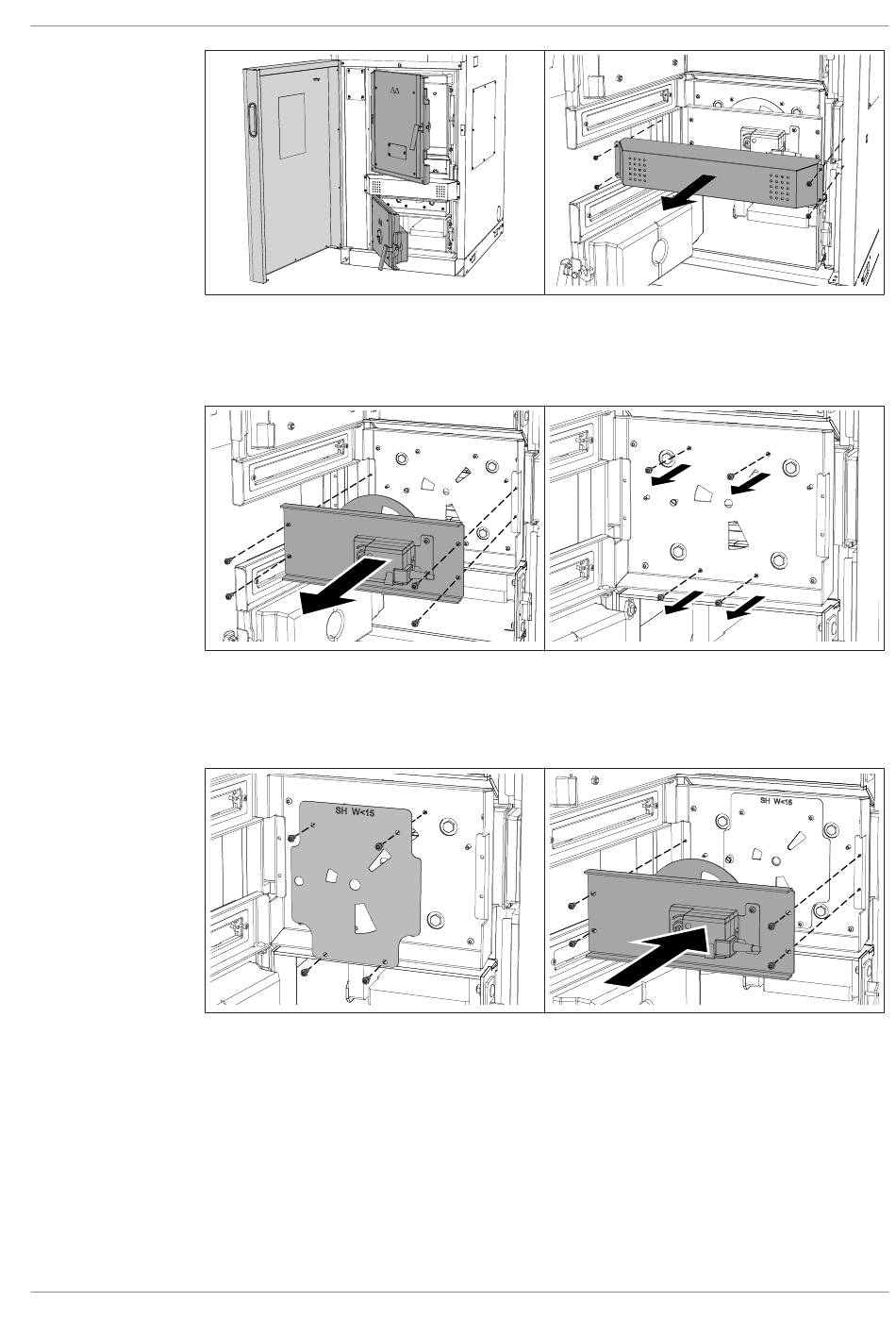 SH W<15

SH W<15