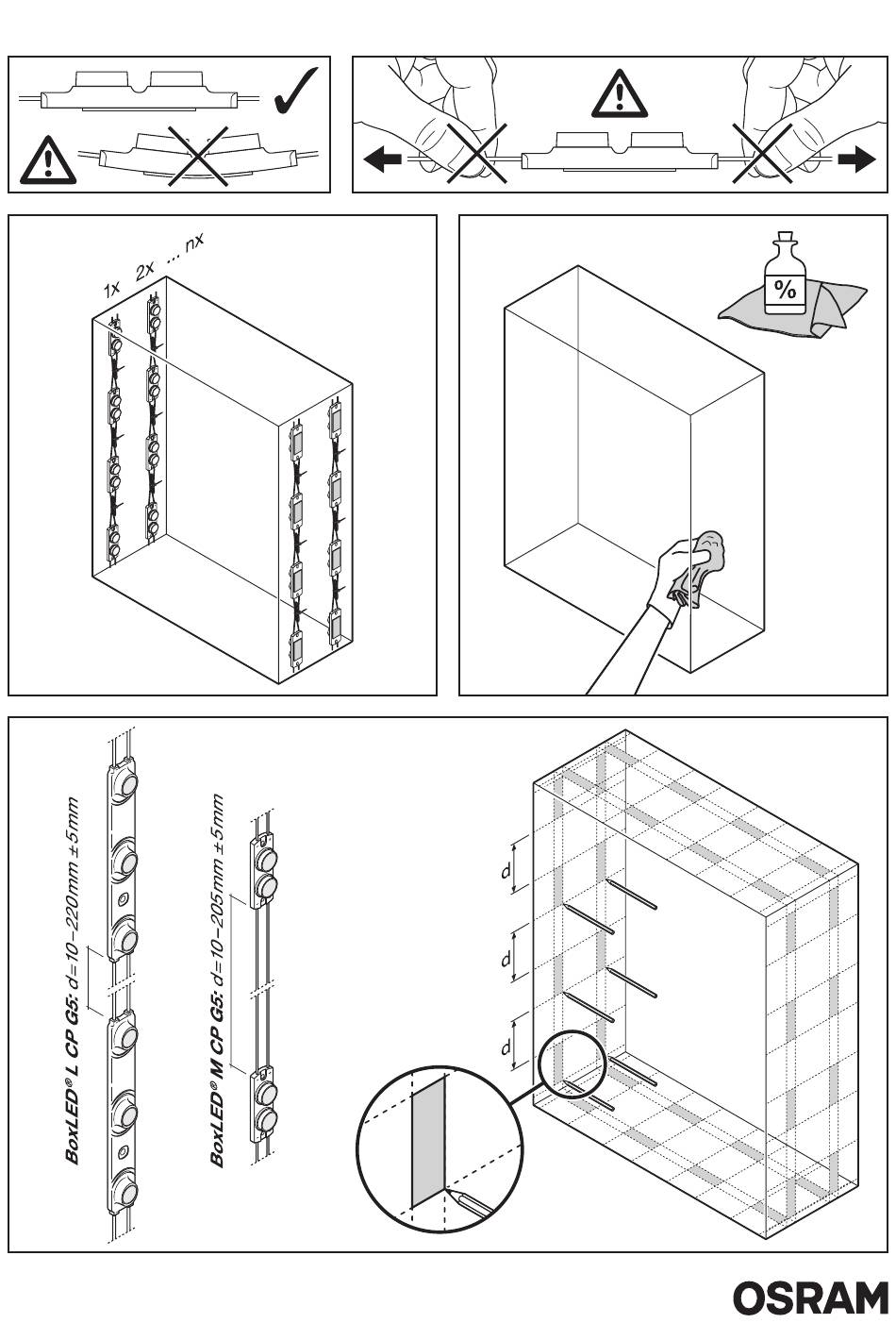 1x 2x ... nx

%

BoxLED® L CP G5: d=10–220mm ±5mm

BoxLED® M CP G5: d=10–205mm ±5mm

d

d

d

OSRAM