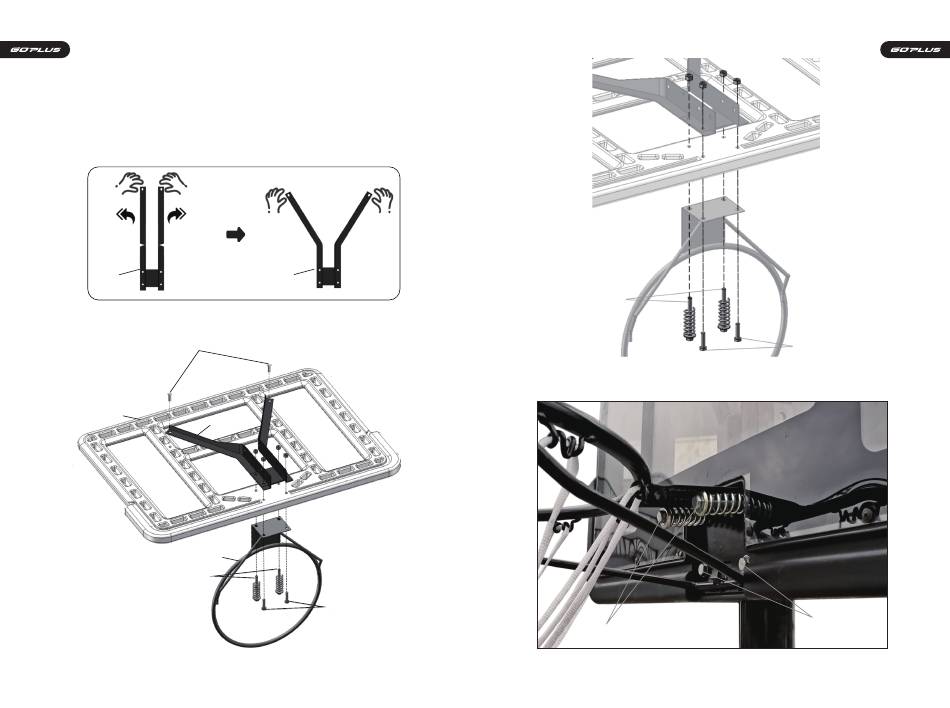 GOPLUS

GOPLUS