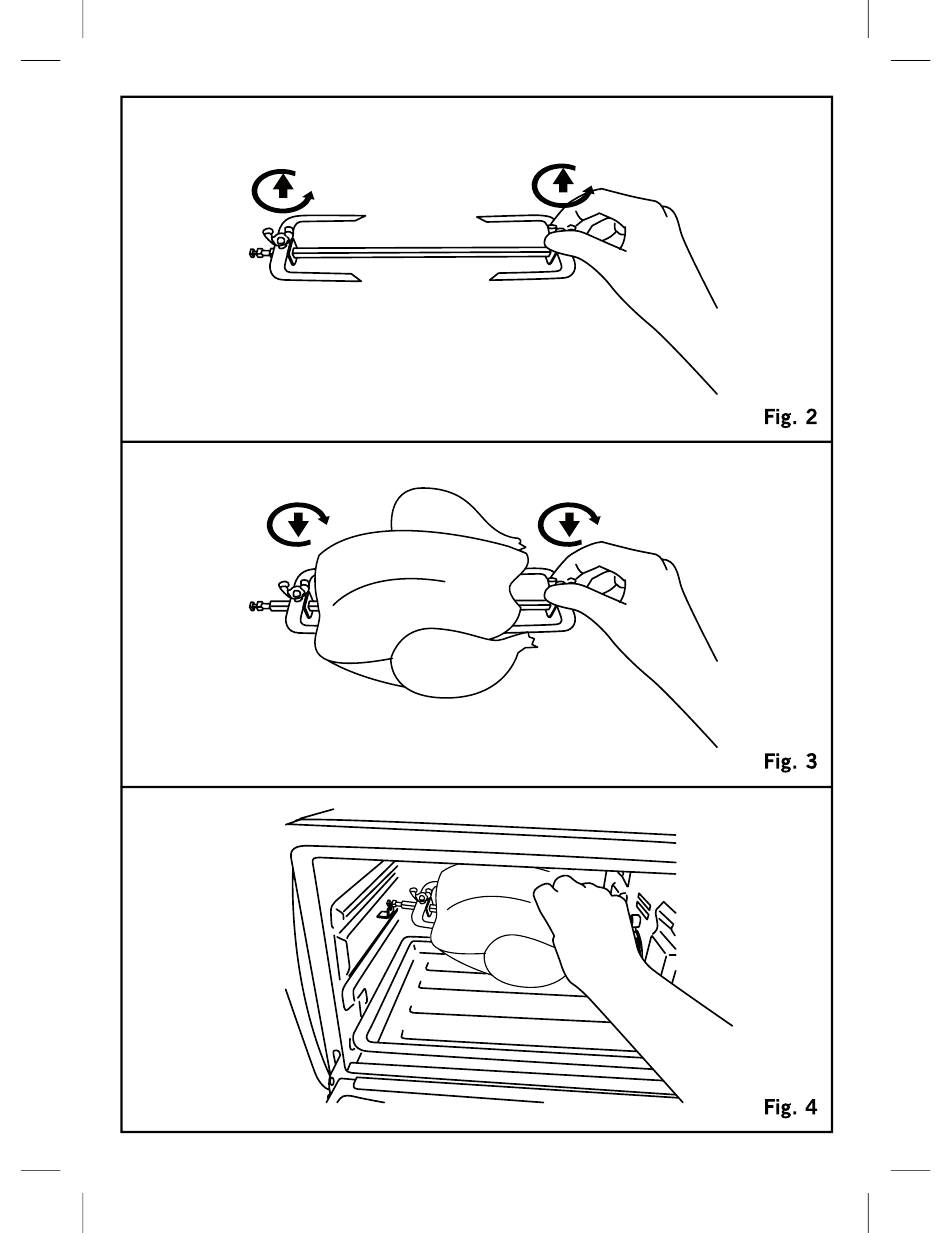 Fig. 2

Fig. 3

Fig. 4