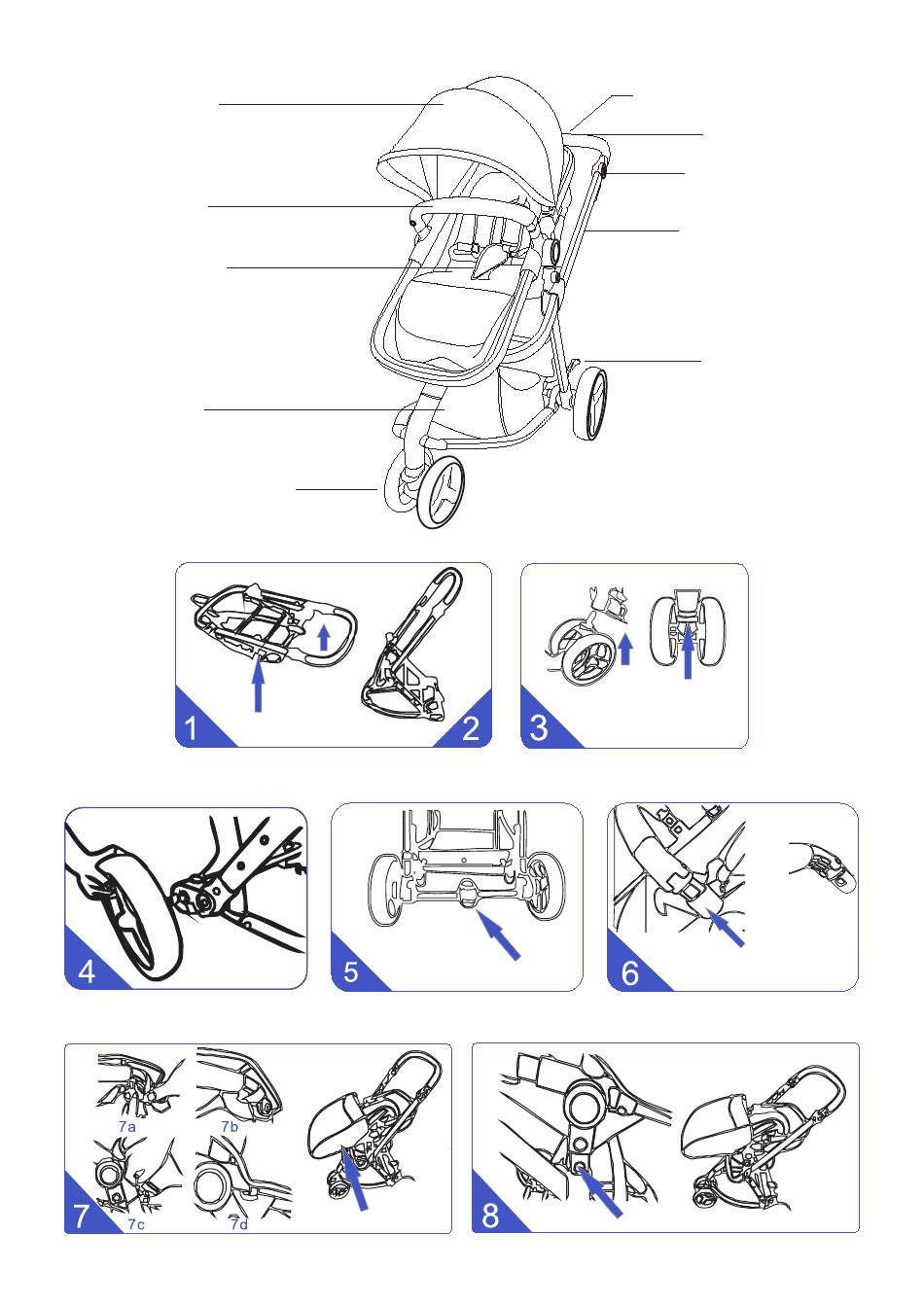 1

2

3

4

5

6

7a

7b

7c

7d

7

8