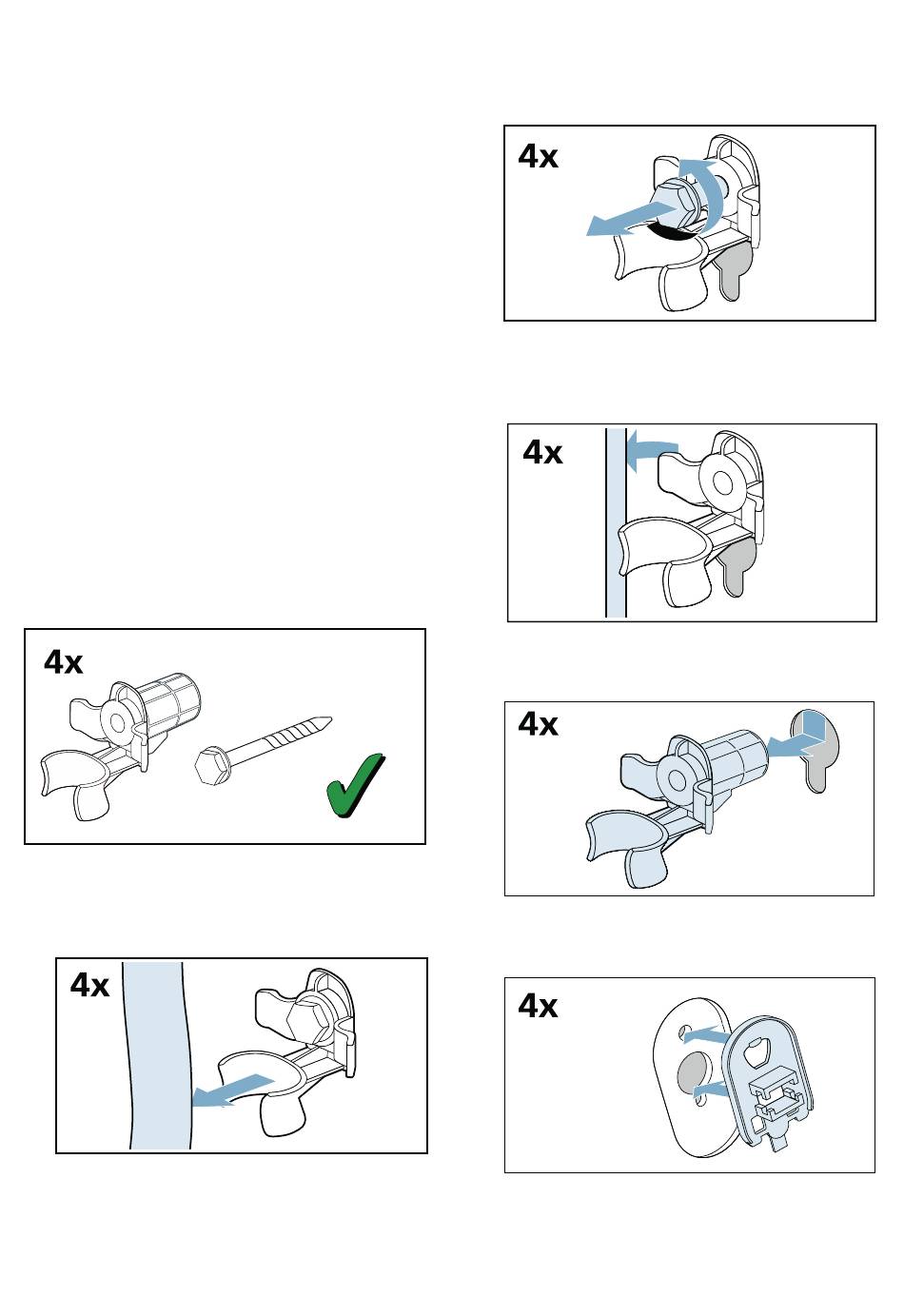 4x

4x

4x

4x

4x

4x