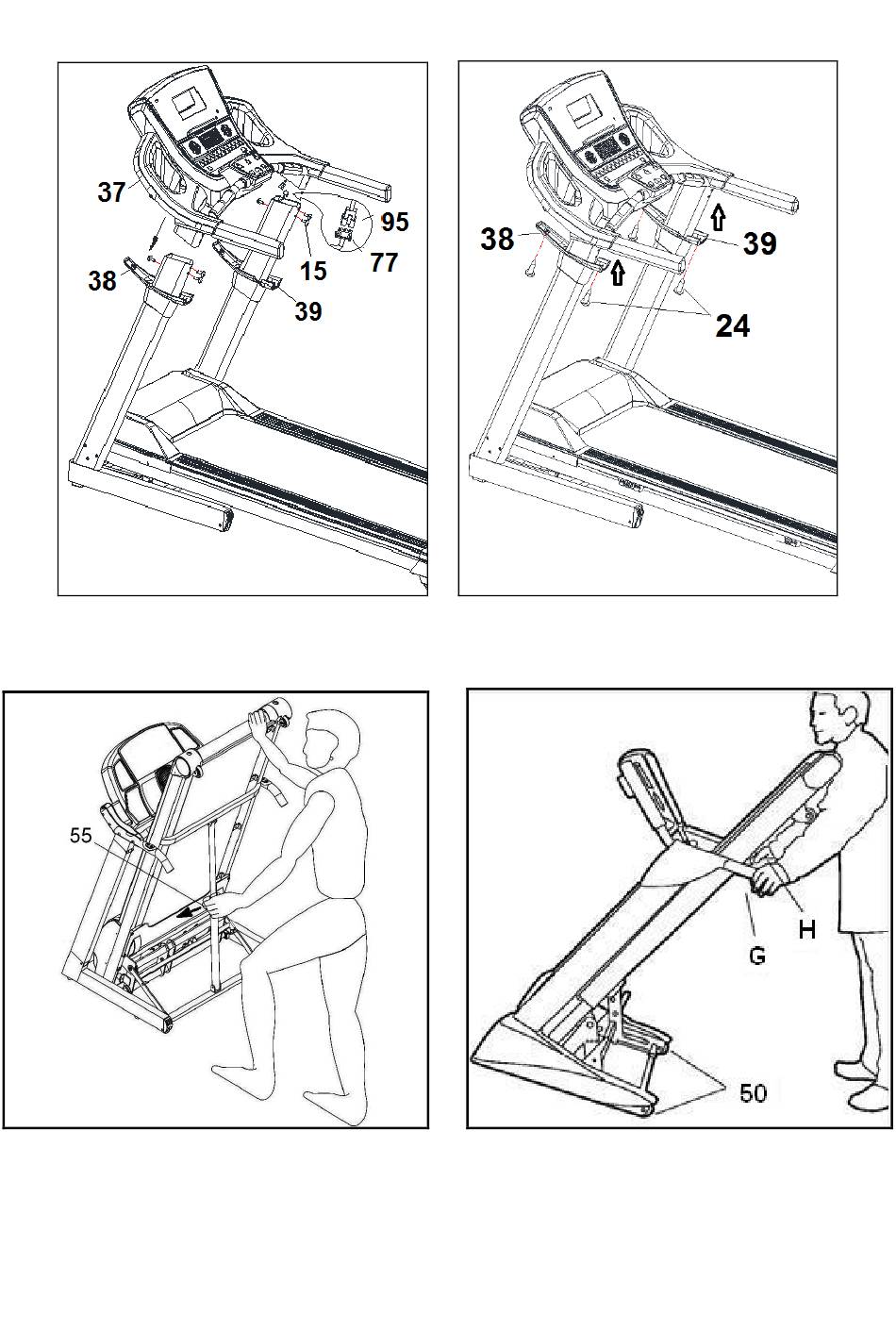 37
95
15
77
38
39

38
39
24

55

H
G
50