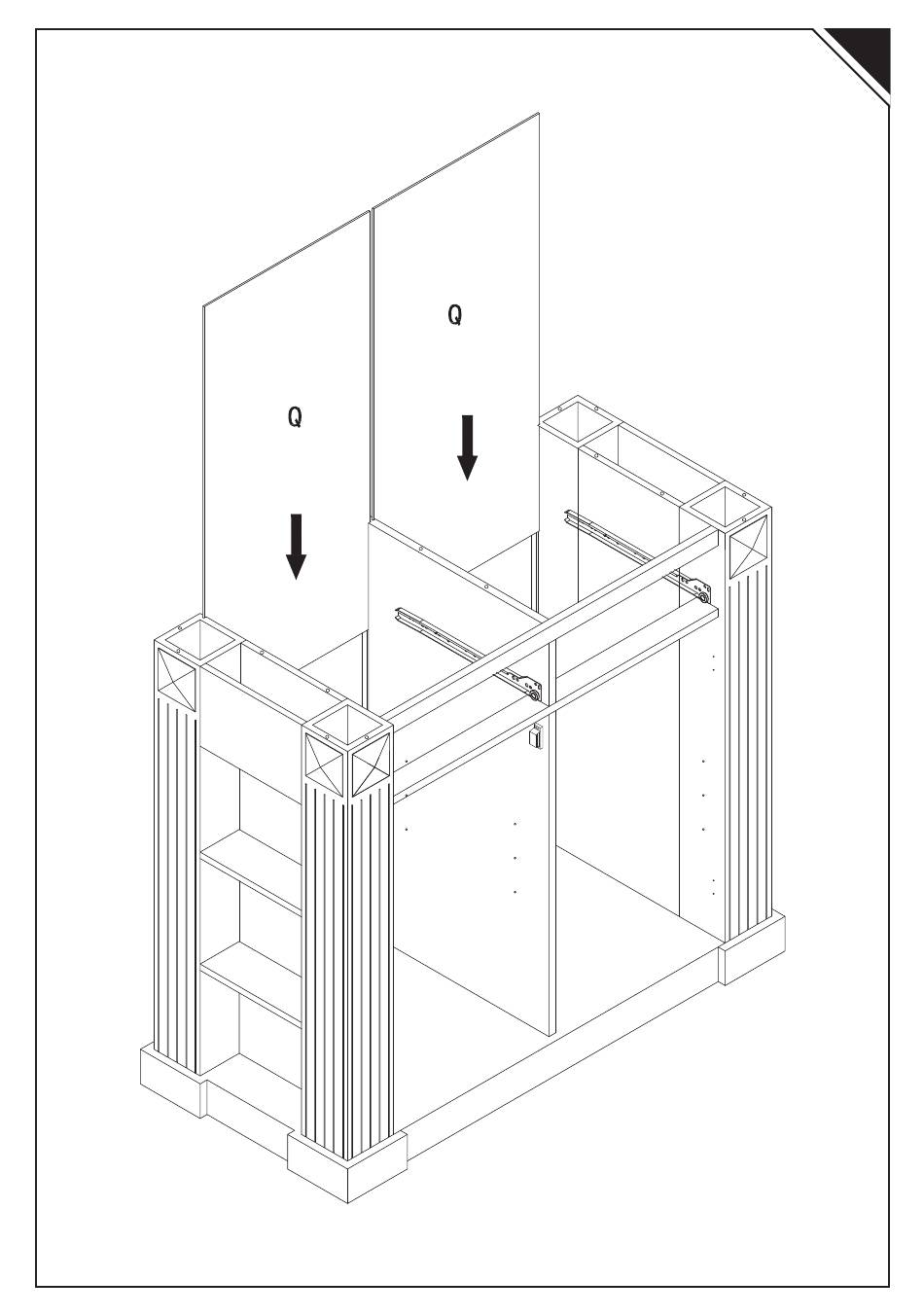 Q

Q