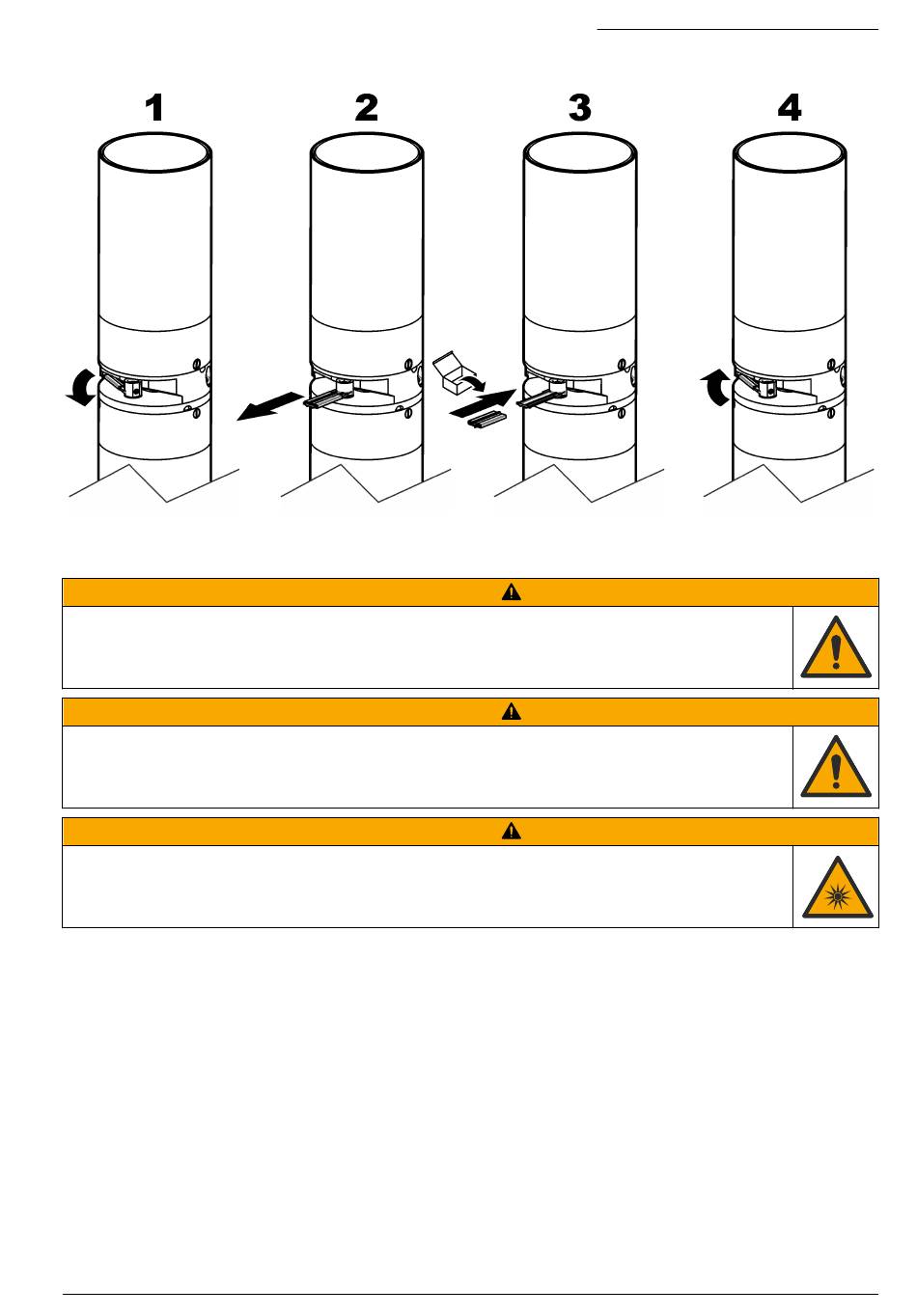 1

2

3

4